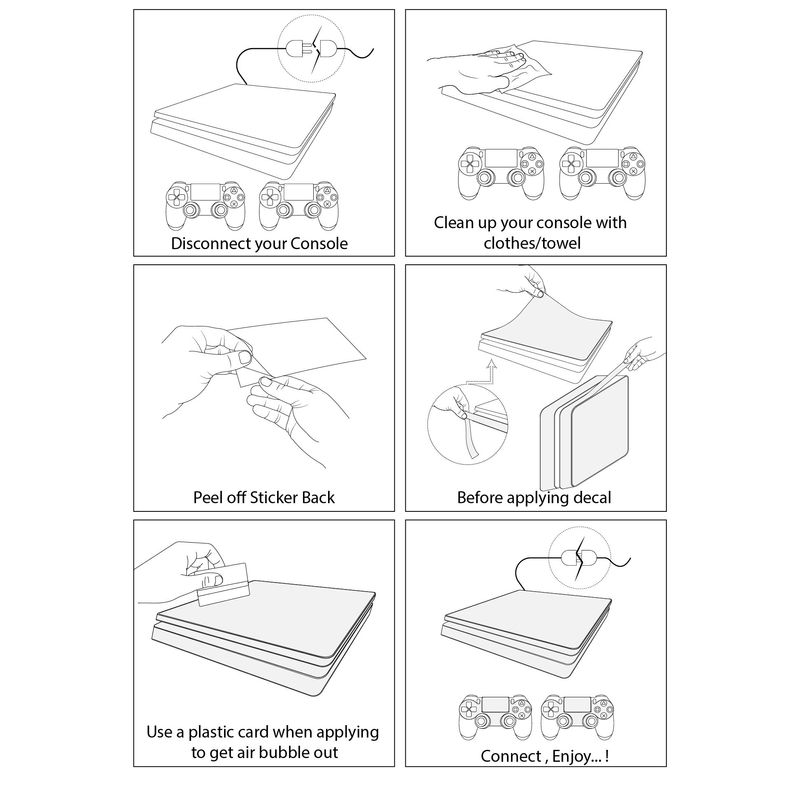 Disconnect your Console

Clean up your console with clothes/towel

Peel off Sticker Back

Before applying decal

Use a plastic card when applying to get air bubble out

Connect , Enjoy... !