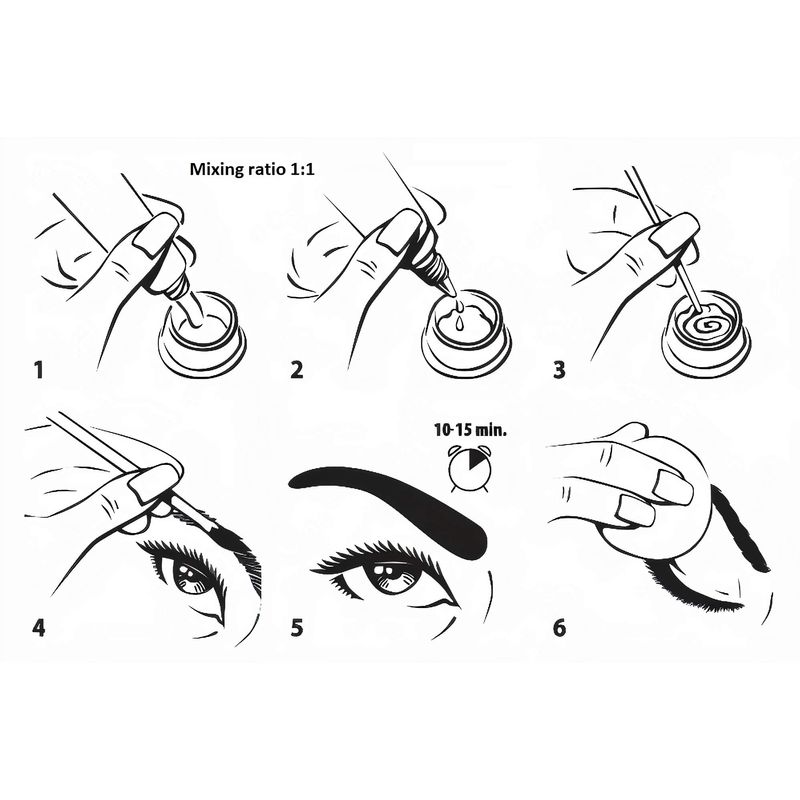 Mixing ratio 1:1

1

2

3

10-15 min.

4

5

6