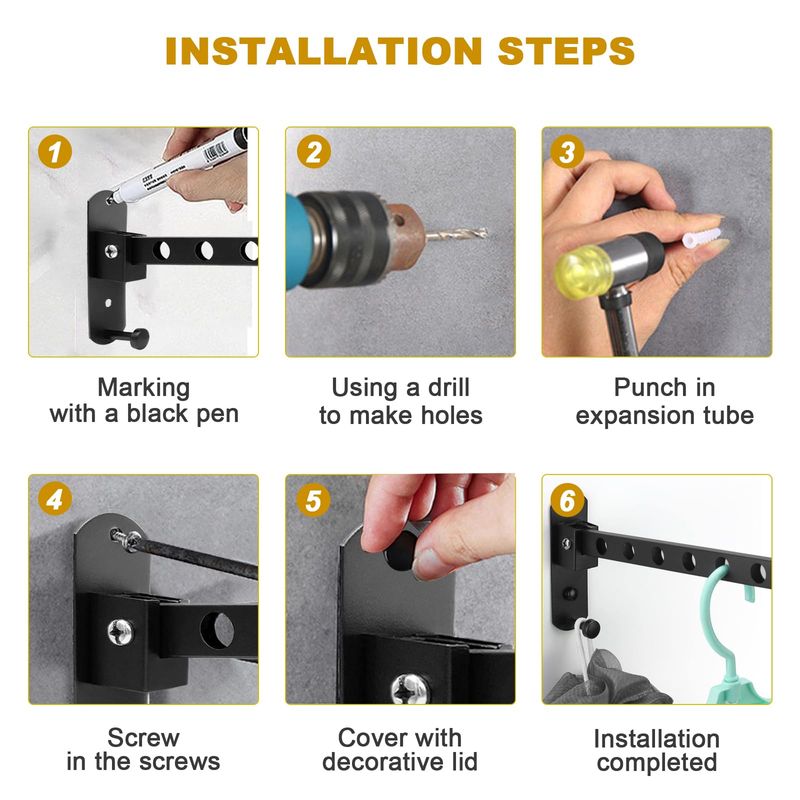 INSTALLATION STEPS

1

Marking with a black pen

2

Using a drill to make holes

3

Punch in expansion tube

4

Screw in the screws

5

Cover with decorative lid

6

Installation completed