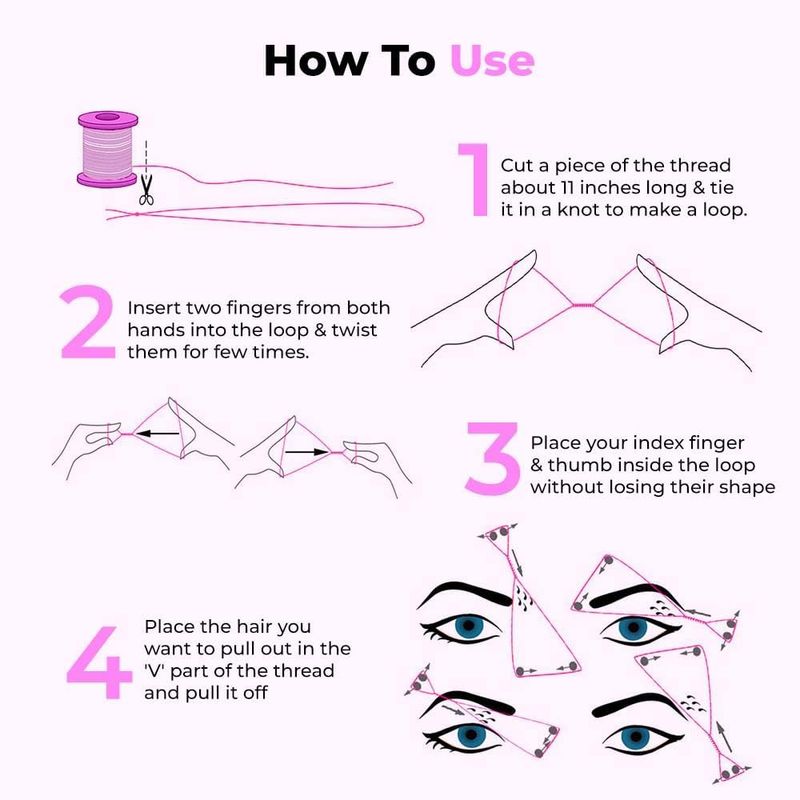 How To Use

1 Cut a piece of the thread about 11 inches long & tie it in a knot to make a loop.

2 Insert two fingers from both hands into the loop & twist them for few times.

3 Place your index finger & thumb inside the loop without losing their shape

4 Place the hair you want to pull out in the 'V' part of the thread and pull it off