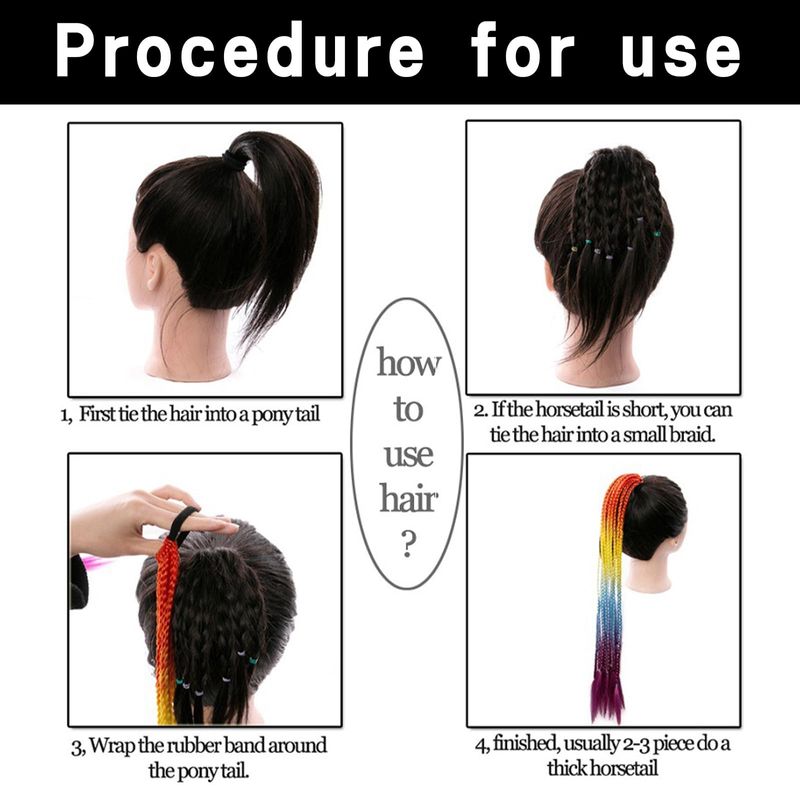 Procedure for use

1, First tie the hair into a pony tail

how to use hair ?

2. If the horsetail is short, you can tie the hair into a small braid.

3, Wrap the rubber band around the pony tail.

4, finished, usually 2-3 piece do a thick horsetail