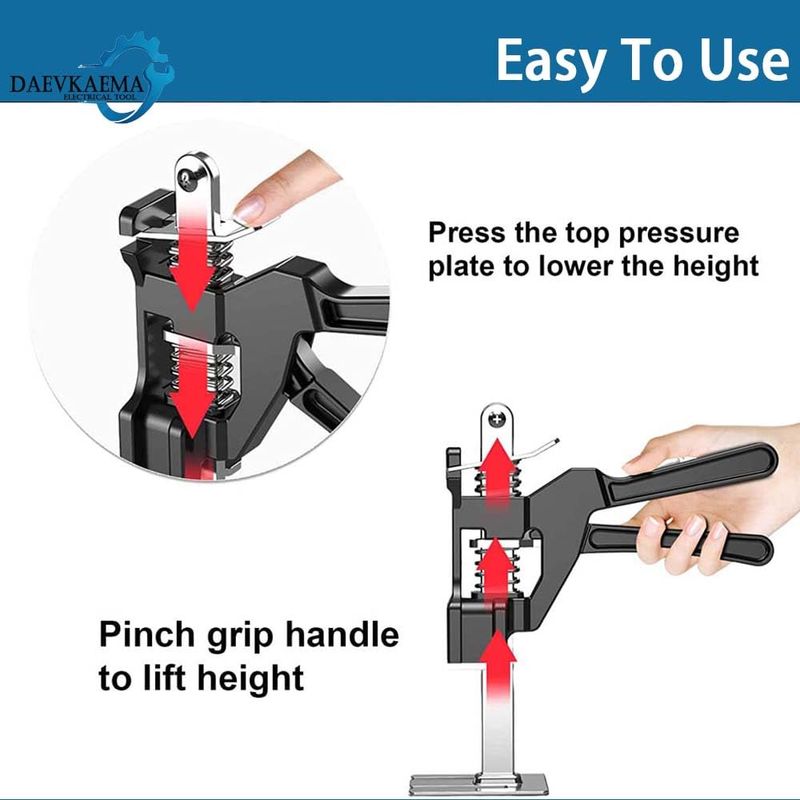 DAEVKAEMA
ELECTRICAL TOOL

Easy To Use

Press the top pressure plate to lower the height

Pinch grip handle to lift height