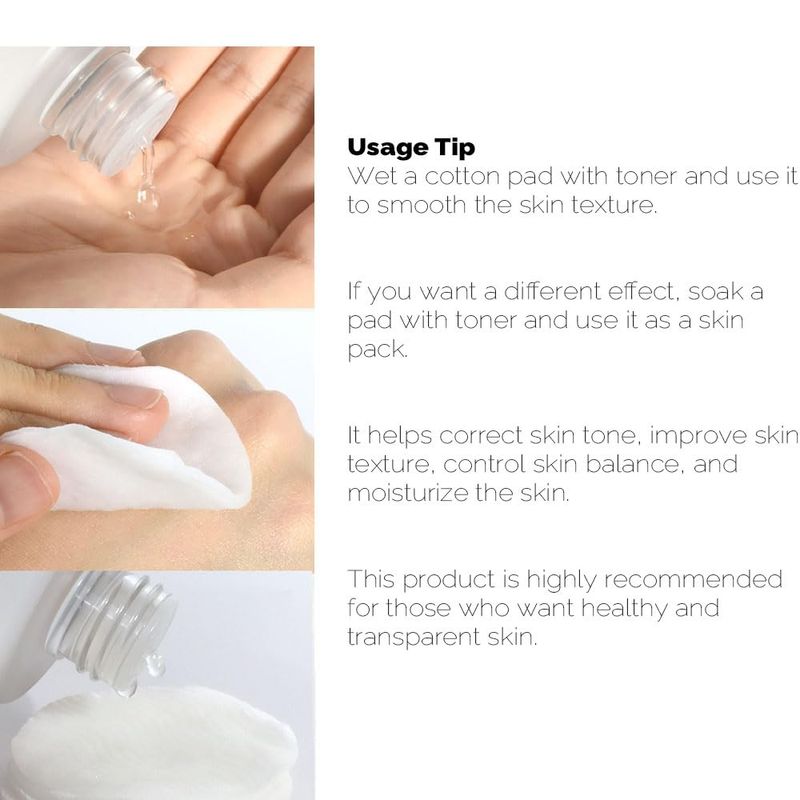 Usage Tip
Wet a cotton pad with toner and use it to smooth the skin texture.

If you want a different effect, soak a pad with toner and use it as a skin pack.

It helps correct skin tone, improve skin texture, control skin balance, and moisturize the skin.

This product is highly recommended for those who want healthy and transparent skin.