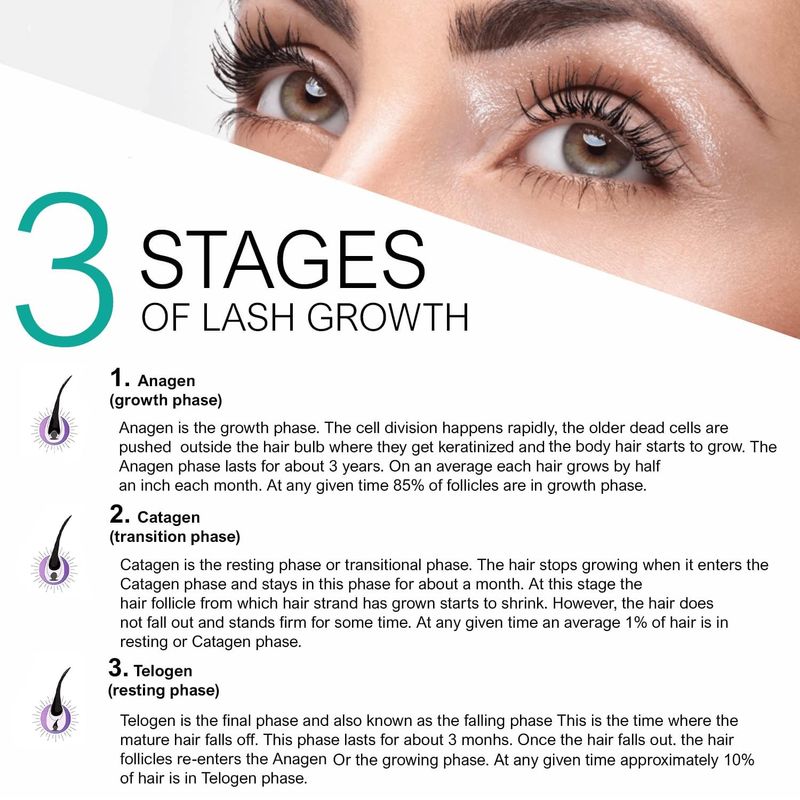 3 STAGES OF LASH GROWTH

1. Anagen
(growth phase)

Anagen is the growth phase. The cell division happens rapidly, the older dead cells are pushed outside the hair bulb where they get keratinized and the body hair starts to grow. The Anagen phase lasts for about 3 years. On an average each hair grows by half an inch each month. At any given time 85% of follicles are in growth phase.

2. Catagen
(transition phase)

Catagen is the resting phase or transitional phase. The hair stops growing when it enters the Catagen phase and stays in this phase for about a month. At this stage the hair follicle from which hair strand has grown starts to shrink. However, the hair does not fall out and stands firm for some time. At any given time an average 1% of hair is in resting or Catagen phase.

3. Telogen
(resting phase)

Telogen is the final phase and also known as the falling phase This is the time where the mature hair falls off. This phase lasts for about 3 monhs. Once the hair falls out. the hair follicles re-enters the Anagen Or the growing phase. At any given time approximately 10% of hair is in Telogen phase.