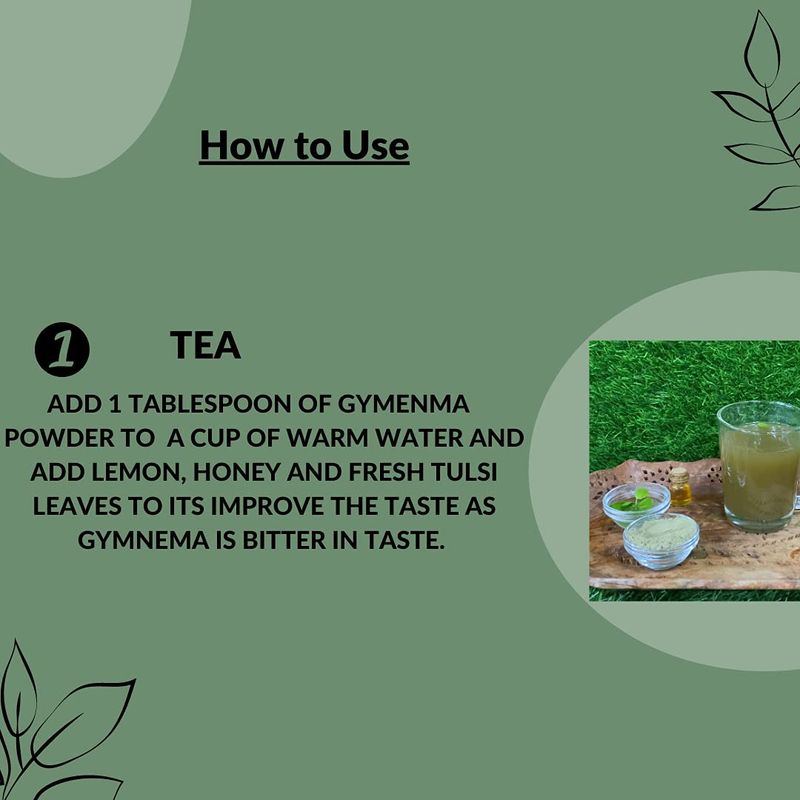 How to Use

1 TEA

ADD 1 TABLESPOON OF GYMENMA POWDER TO A CUP OF WARM WATER AND ADD LEMON, HONEY AND FRESH TULSI LEAVES TO ITS IMPROVE THE TASTE AS GYMNEMA IS BITTER IN TASTE.