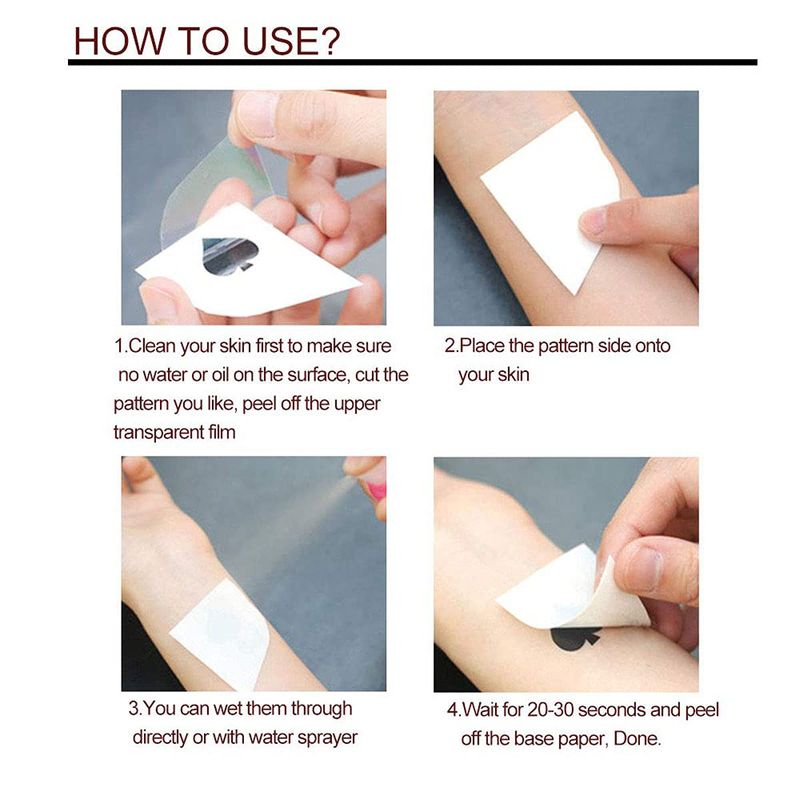 HOW TO USE?

1.Clean your skin first to make sure no water or oil on the surface, cut the pattern you like, peel off the upper transparent film

2.Place the pattern side onto your skin

3.You can wet them through directly or with water sprayer

4.Wait for 20-30 seconds and peel off the base paper, Done.