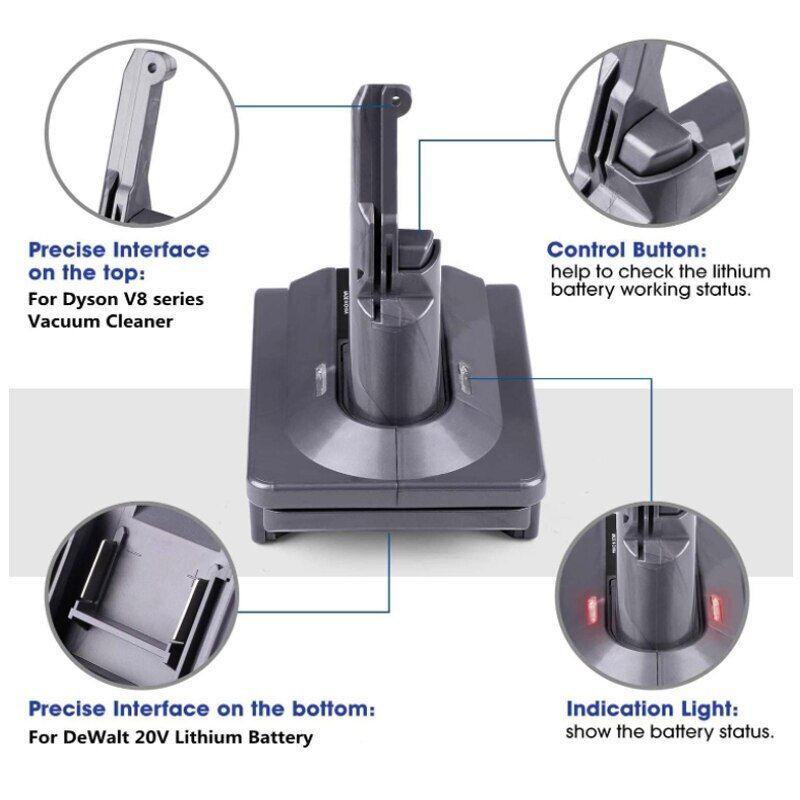 Precise Interface on the top:
For Dyson V8 series Vacuum Cleaner

Control Button:
help to check the lithium battery working status.

Precise Interface on the bottom:
For DeWalt 20V Lithium Battery

Indication Light:
show the battery status.