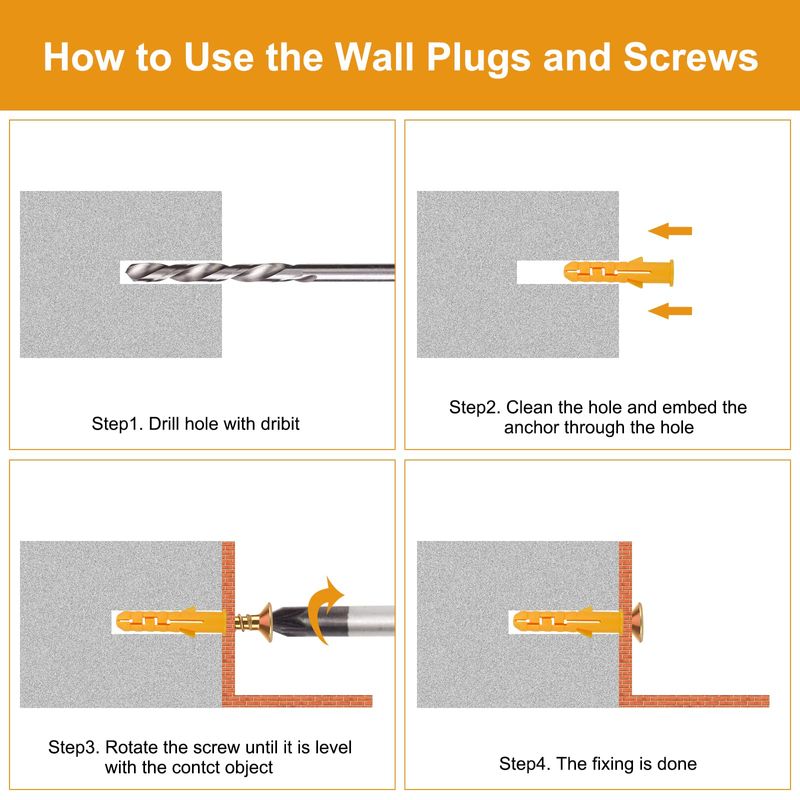 How to Use the Wall Plugs and Screws

Step1. Drill hole with dribit

Step2. Clean the hole and embed the anchor through the hole

Step3. Rotate the screw until it is level with the contct object

Step4. The fixing is done