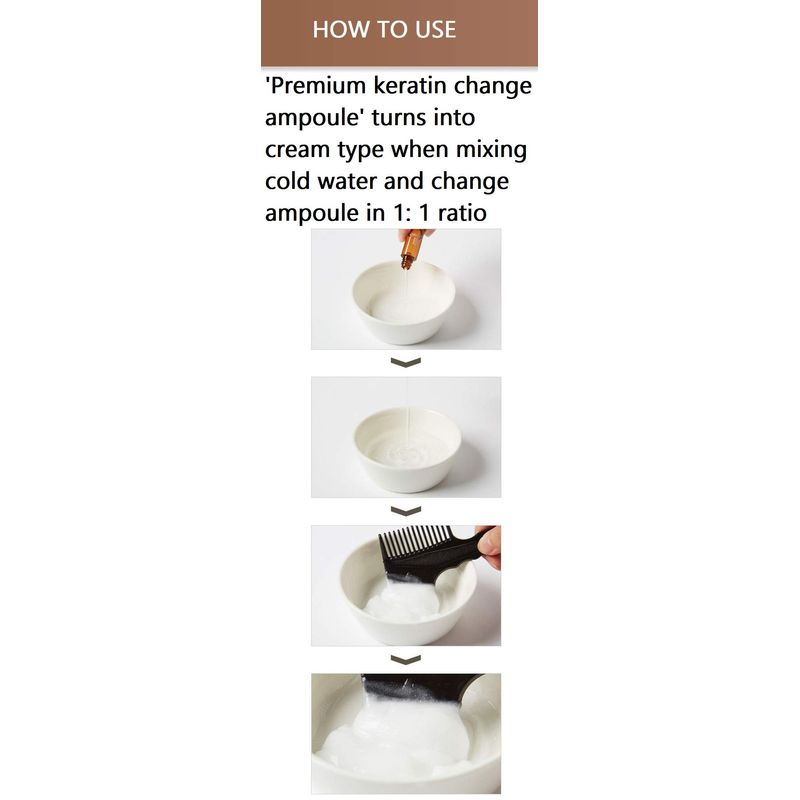 HOW TO USE

'Premium keratin change ampoule' turns into cream type when mixing cold water and change ampoule in 1: 1 ratio