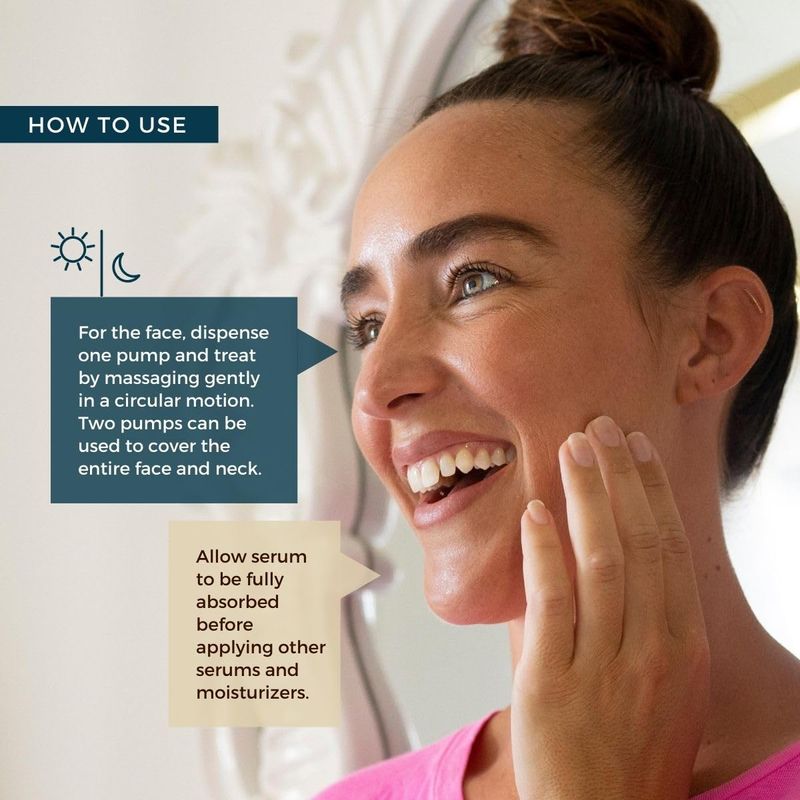 HOW TO USE

For the face, dispense one pump and treat by massaging gently in a circular motion. Two pumps can be used to cover the entire face and neck.

Allow serum to be fully absorbed before applying other serums and moisturizers.