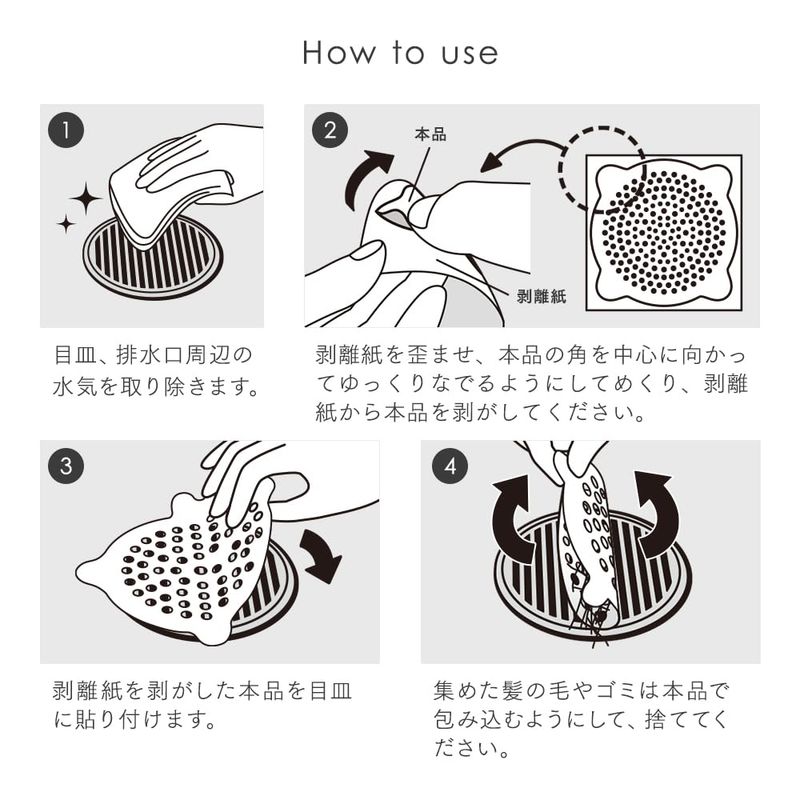 How to use

1

目皿、排水口周辺の水気を取り除きます。

2

本品

剥離紙

剥離紙を歪ませ、本品の角を中心に向かってゆっくりなでるようにしてめくり、剥離紙から本品を剥がしてください。

3

剥離紙を剥がした本品を目皿に貼り付けます。

4

集めた髪の毛やゴミは本品で包み込むようにして、捨ててください。