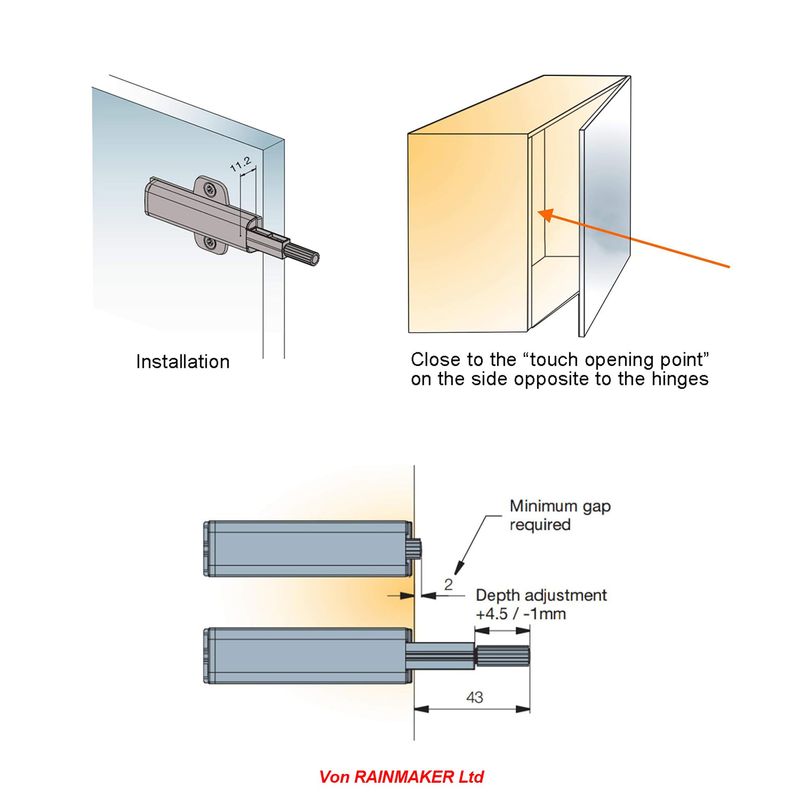 11.2

Installation

Close to the “touch opening point” on the side opposite to the hinges

Minimum gap required

2

Depth adjustment +4.5 / -1mm

43

Von RAINMAKER Ltd