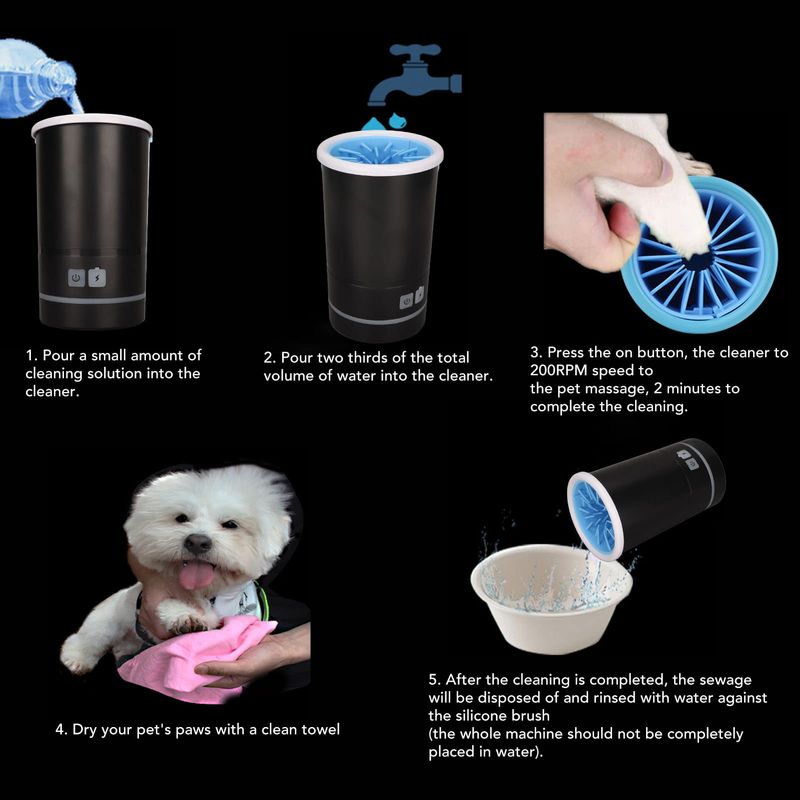 1. Pour a small amount of cleaning solution into the cleaner.

2. Pour two thirds of the total volume of water into the cleaner.

3. Press the on button, the cleaner to 200RPM speed to
the pet massage, 2 minutes to complete the cleaning.

4. Dry your pet's paws with a clean towel

5. After the cleaning is completed, the sewage will be disposed of and rinsed with water against the silicone brush
(the whole machine should not be completely placed in water).