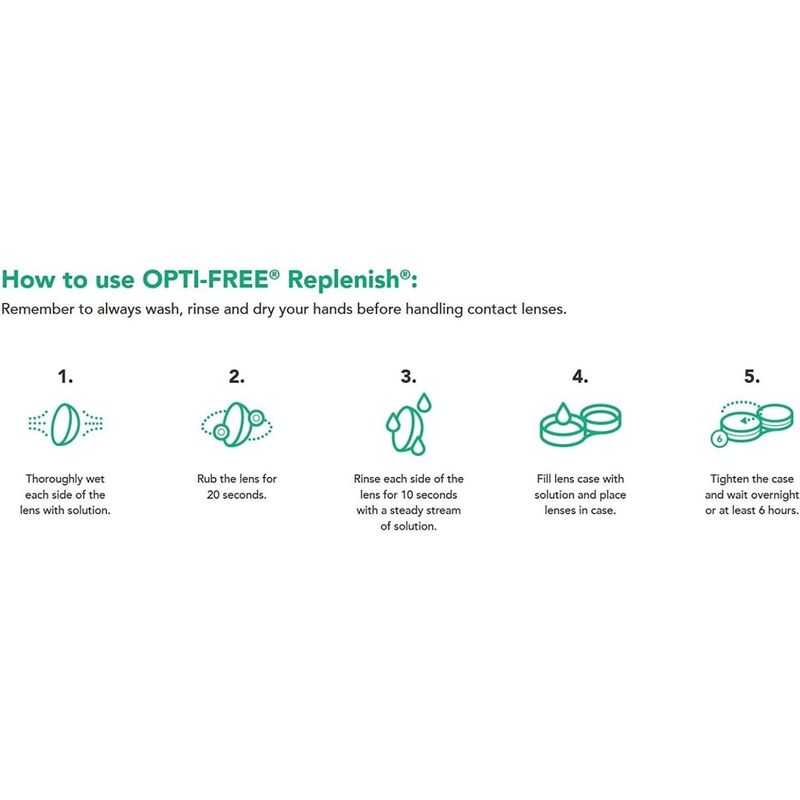 How to use OPTI-FREE® Replenish®:

Remember to always wash, rinse and dry your hands before handling contact lenses.

1.

Thoroughly wet each side of the lens with solution.

2.

Rub the lens for 20 seconds.

3.

Rinse each side of the lens for 10 seconds with a steady stream of solution.

4.

Fill lens case with solution and place lenses in case.

5.

6

Tighten the case and wait overnight or at least 6 hours.