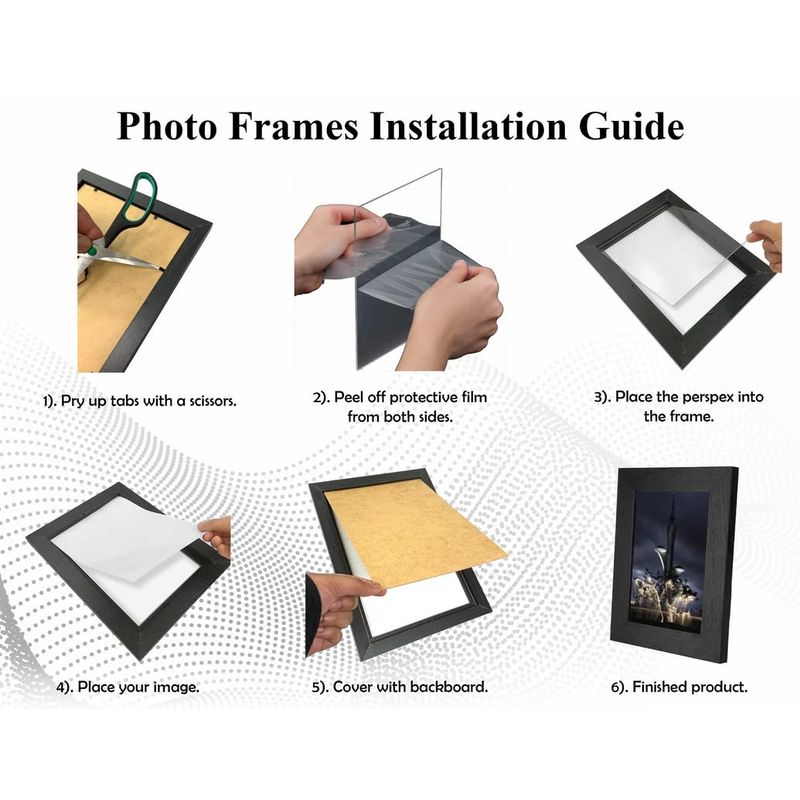 Photo Frames Installation Guide

1). Pry up tabs with a scissors.

2). Peel off protective film from both sides.

3). Place the perspex into the frame.

4). Place your image.

5). Cover with backboard.

6). Finished product.