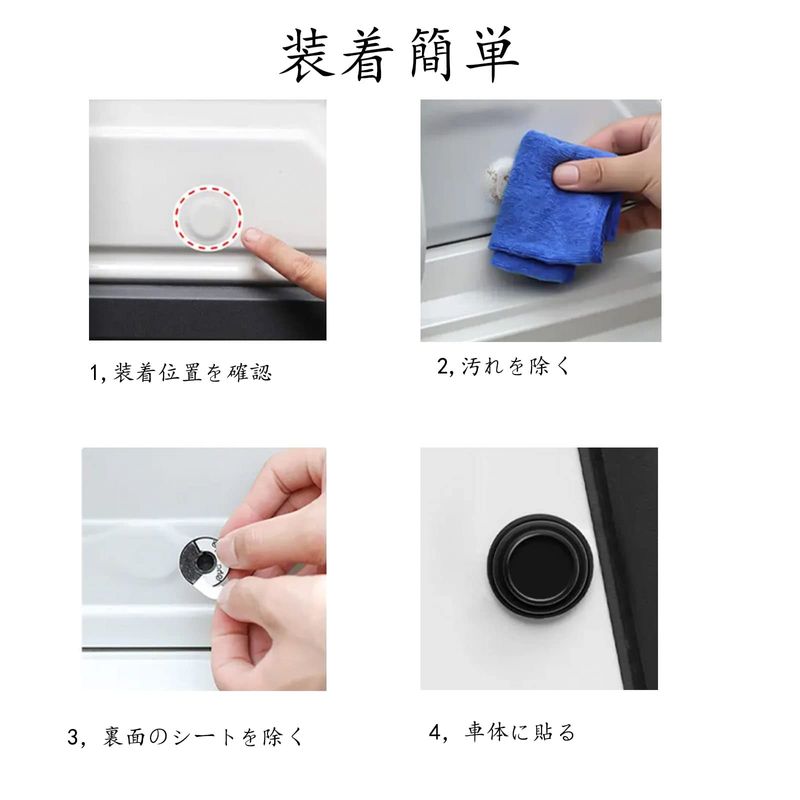 装着簡単

1, 装着位置を確認

2, 汚れを除く

3, 裏面のシートを除く

4, 車体に貼る