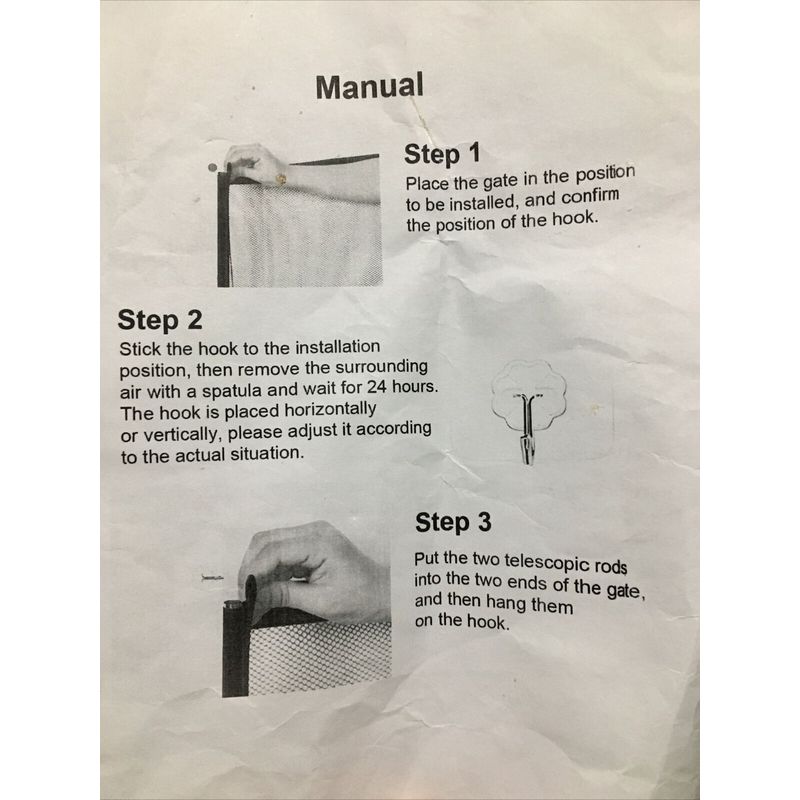 Manual

Step 1
Place the gate in the position to be installed, and confirm the position of the hook.

Step 2
Stick the hook to the installation position, then remove the surrounding air with a spatula and wait for 24 hours. The hook is placed horizontally or vertically, please adjust it according to the actual situation.

Step 3
Put the two telescopic rods into the two ends of the gate, and then hang them on the hook.