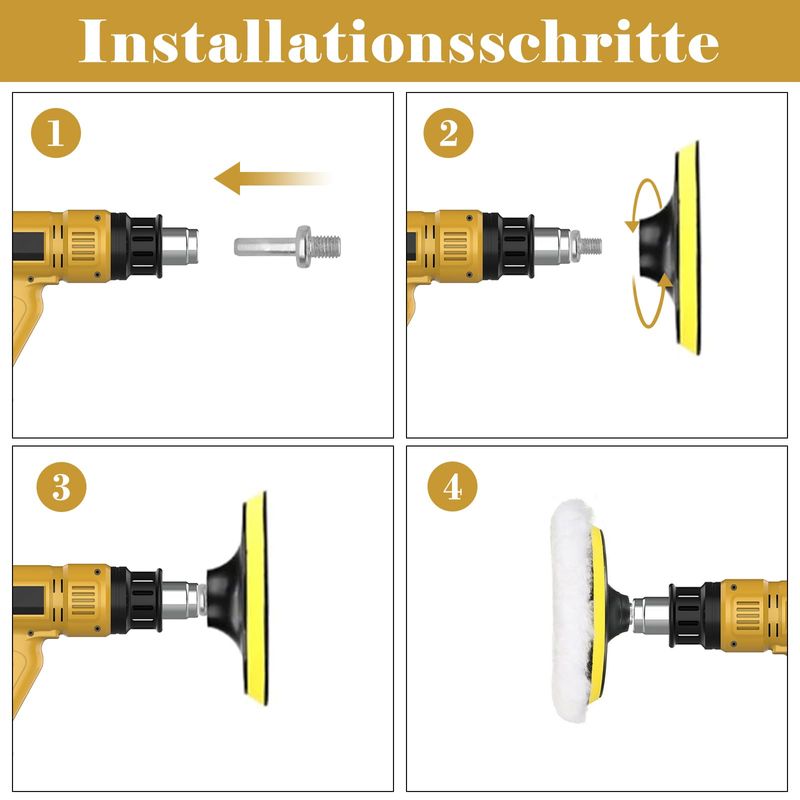 Installationsschritte

1

2

3

4