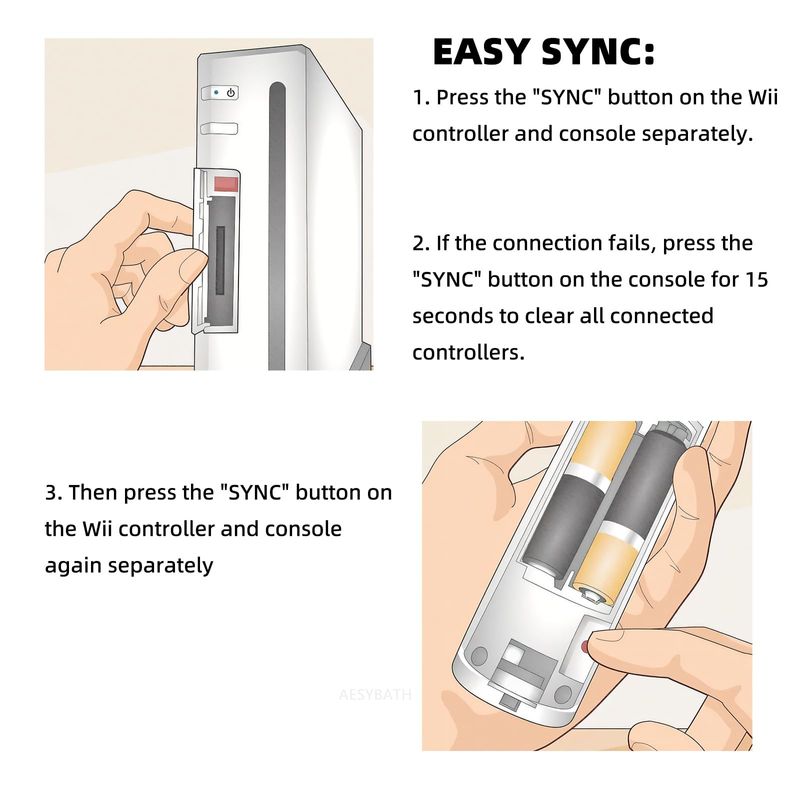 EASY SYNC:

1. Press the "SYNC" button on the Wii controller and console separately.

2. If the connection fails, press the "SYNC" button on the console for 15 seconds to clear all connected controllers.

3. Then press the "SYNC" button on the Wii controller and console again separately

AESYBATH