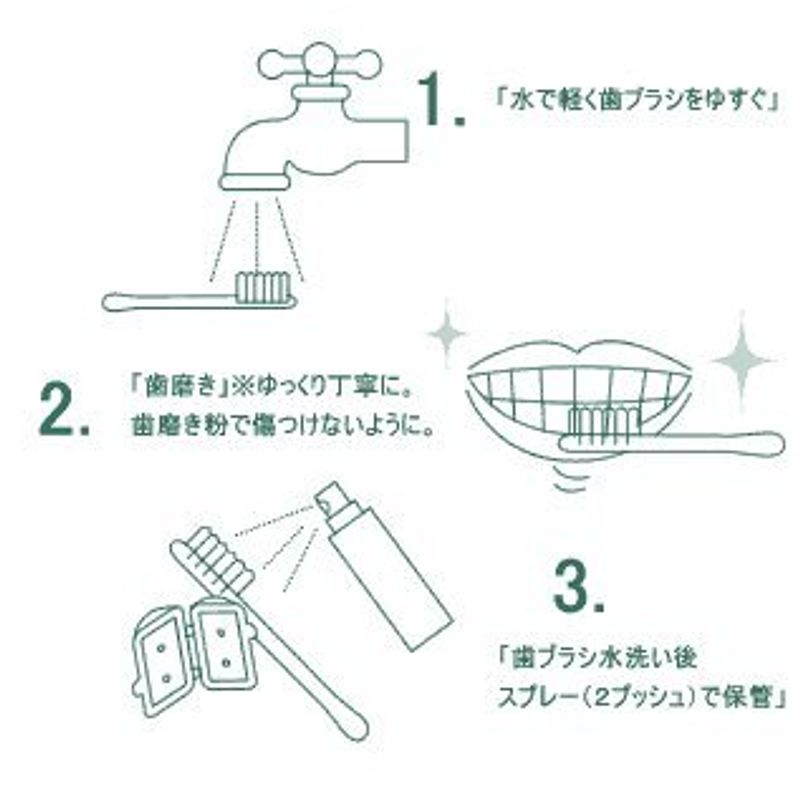 1. 「水で軽く歯ブラシをゆすぐ」

2. 「歯磨き」※ゆっくり丁寧に。
歯磨き粉で傷つけないように。

3. 「歯ブラシ水洗い後
スプレー（2プッシュ）で保管」