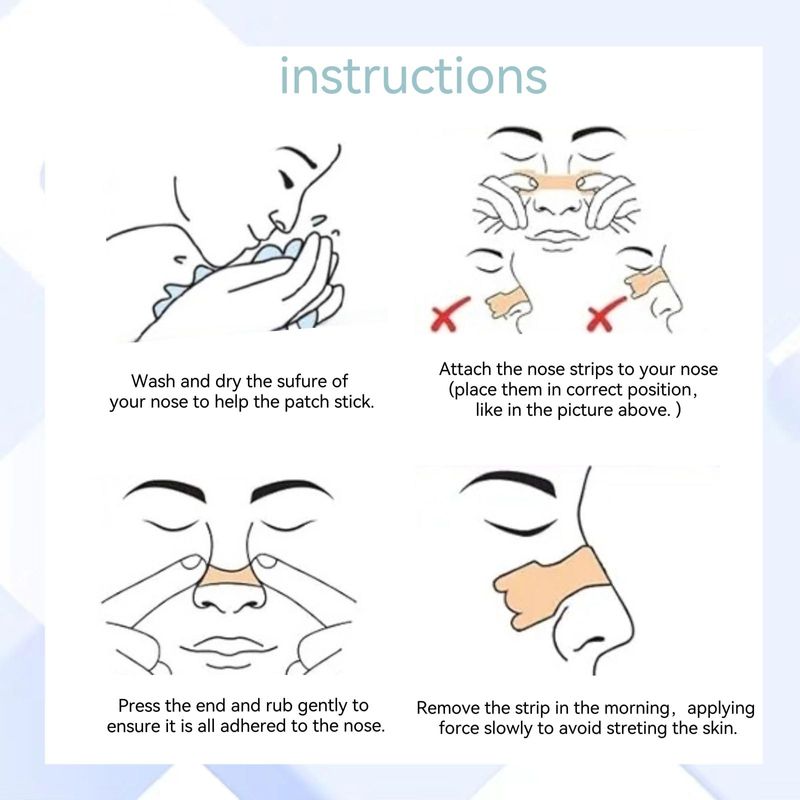 instructions

Wash and dry the sufure of your nose to help the patch stick.

Attach the nose strips to your nose (place them in correct position, like in the picture above. )

Press the end and rub gently to ensure it is all adhered to the nose.

Remove the strip in the morning, applying force slowly to avoid streting the skin.