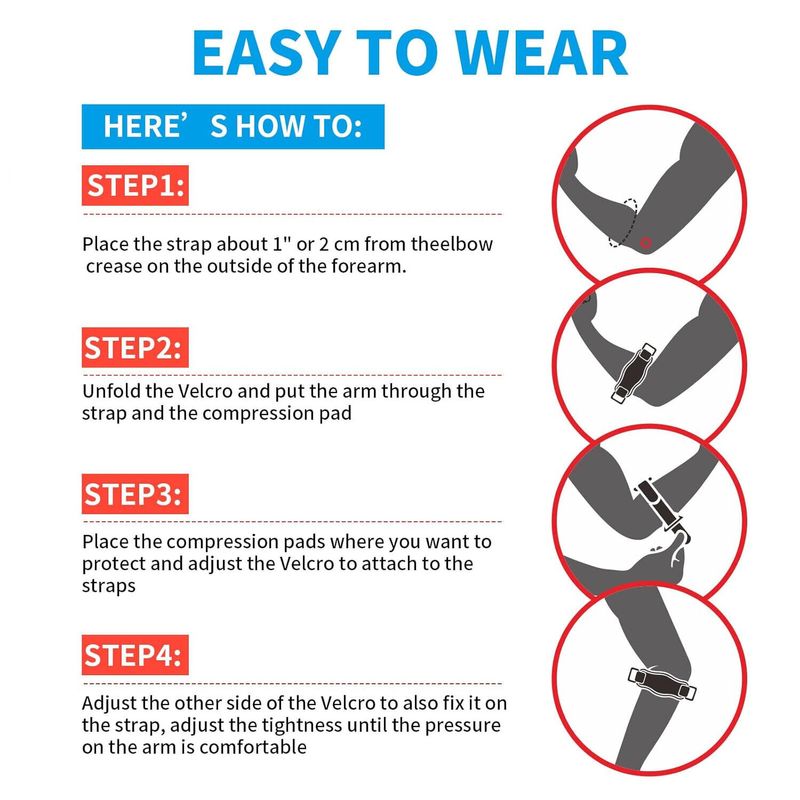 EASY TO WEAR

HERE’ S HOW TO:

STEP1:

Place the strap about 1" or 2 cm from theelbow crease on the outside of the forearm.

STEP2:

Unfold the Velcro and put the arm through the strap and the compression pad

STEP3:

Place the compression pads where you want to protect and adjust the Velcro to attach to the straps

STEP4:

Adjust the other side of the Velcro to also fix it on the strap, adjust the tightness until the pressure on the arm is comfortable