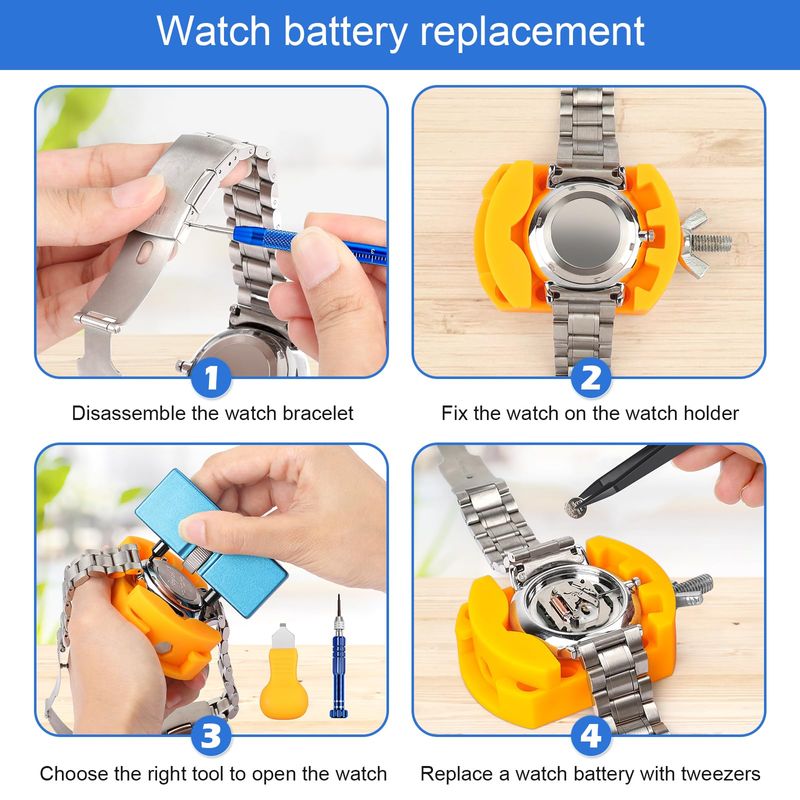 Watch battery replacement

1
Disassemble the watch bracelet

2
Fix the watch on the watch holder

3
Choose the right tool to open the watch

4
Replace a watch battery with tweezers