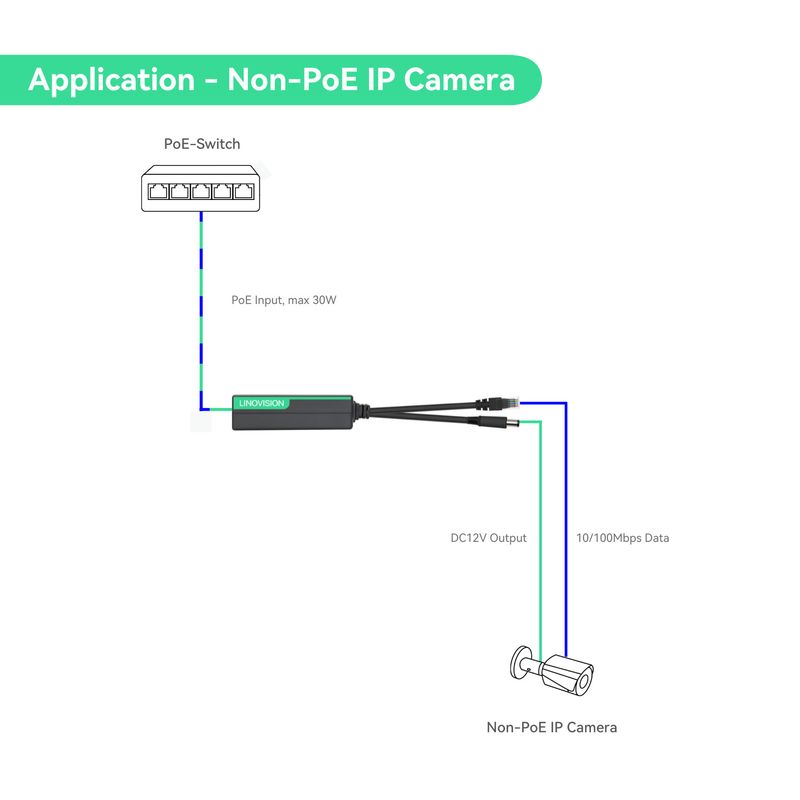 Application - Non-PoE IP Camera

PoE-Switch

PoE Input, max 30W

LINOVISION

DC12V Output

10/100Mbps Data

Non-PoE IP Camera