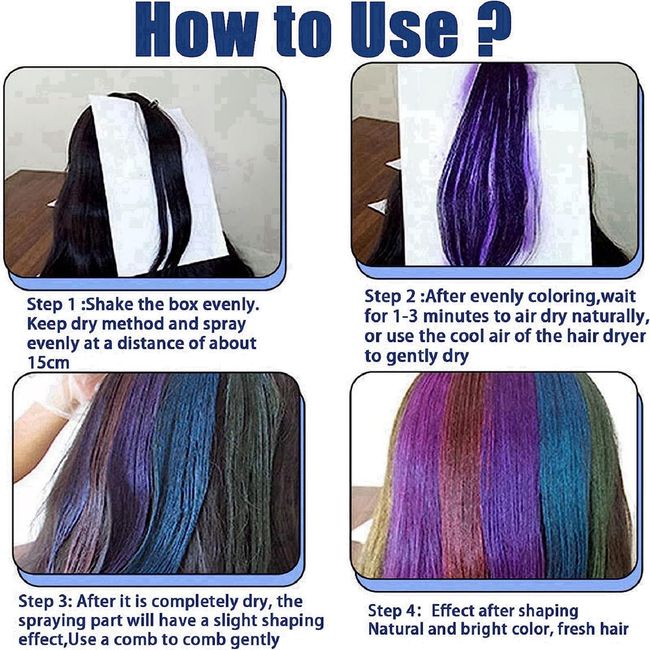 How to Use ?

Step 1 :Shake the box evenly. Keep dry method and spray evenly at a distance of about 15cm

Step 2 :After evenly coloring,wait for 1-3 minutes to air dry naturally, or use the cool air of the hair dryer to gently dry

Step 3: After it is completely dry, the spraying part will have a slight shaping effect,Use a comb to comb gently

Step 4: Effect after shaping
Natural and bright color, fresh hair