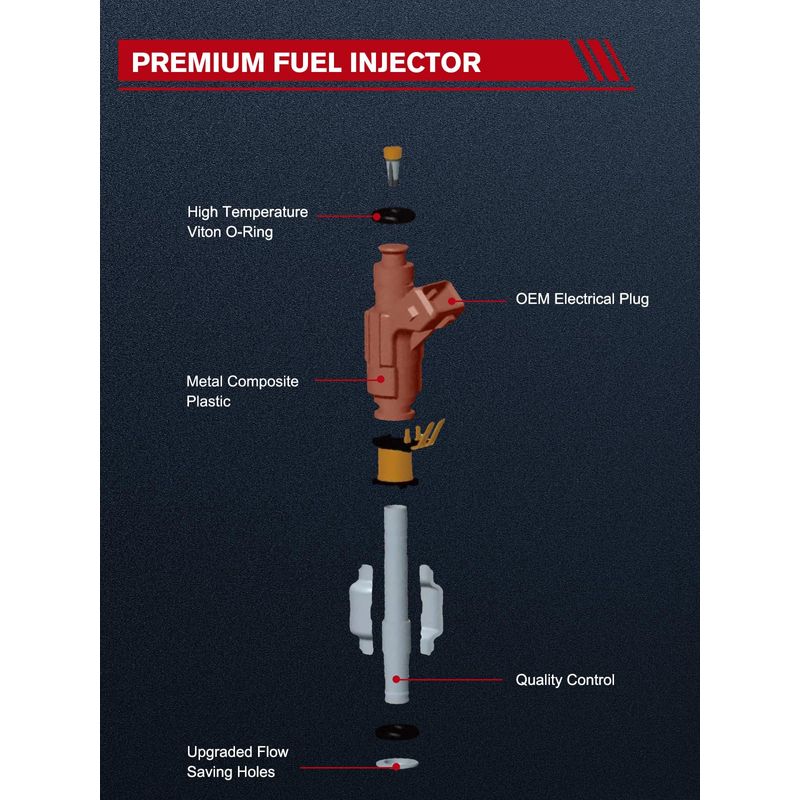 PREMIUM FUEL INJECTOR

High Temperature
Viton O-Ring

OEM Electrical Plug

Metal Composite
Plastic

Quality Control

Upgraded Flow
Saving Holes