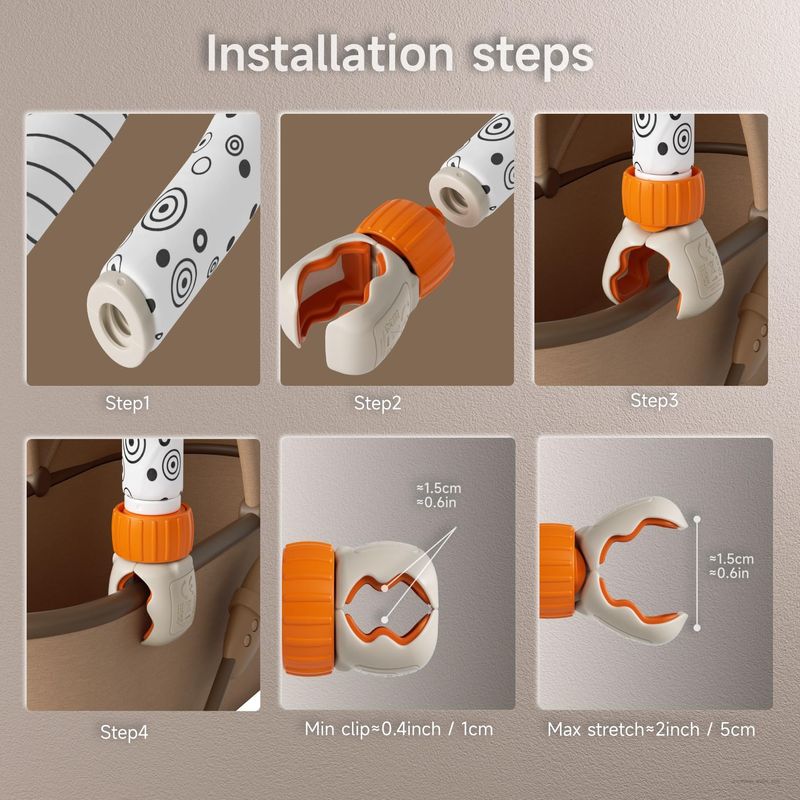 Installation steps

Step1

Step2

Step3

Step4

≈1.5cm
≈0.6in

Min clip≈0.4inch / 1cm

≈1.5cm
≈0.6in

Max stretch≈2inch / 5cm