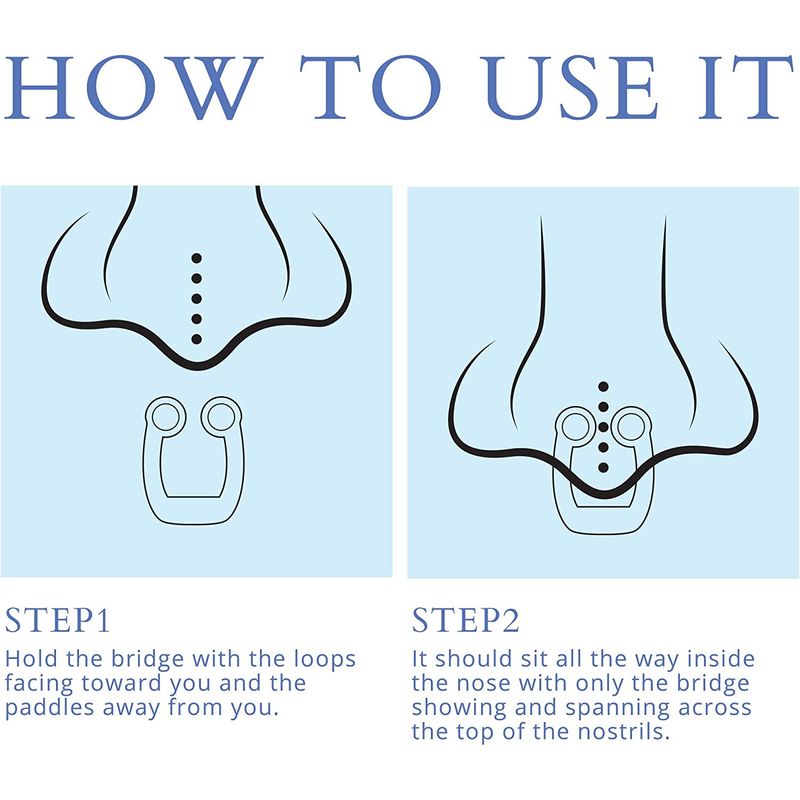 HOW TO USE IT

STEP1
Hold the bridge with the loops facing toward you and the paddles away from you.

STEP2
It should sit all the way inside the nose with only the bridge showing and spanning across the top of the nostrils.