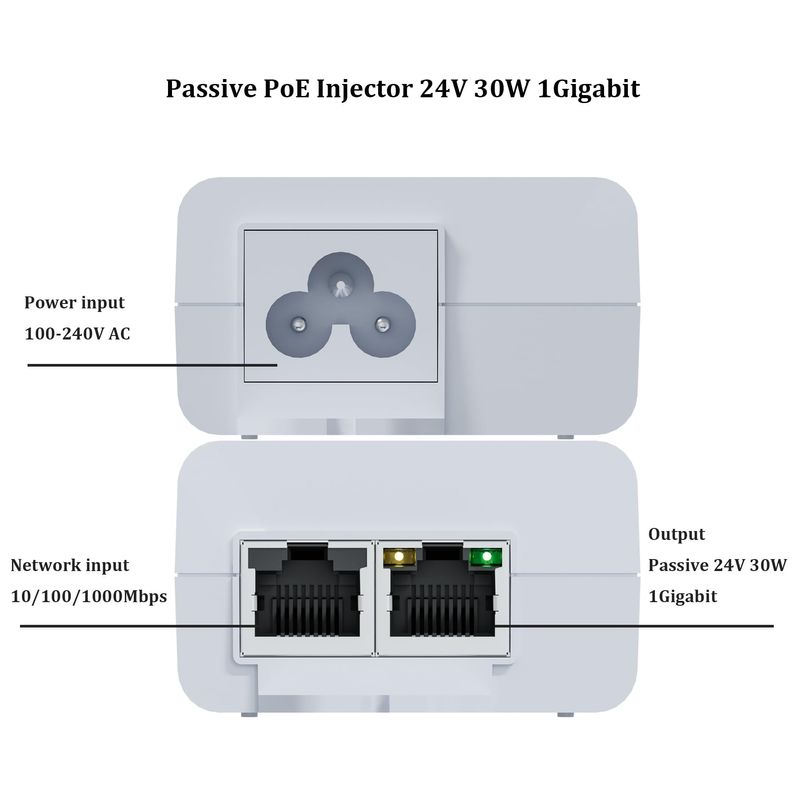 Passive PoE Injector 24V 30W 1Gigabit

Power input
100-240V AC

Network input
10/100/1000Mbps

Output
Passive 24V 30W
1Gigabit