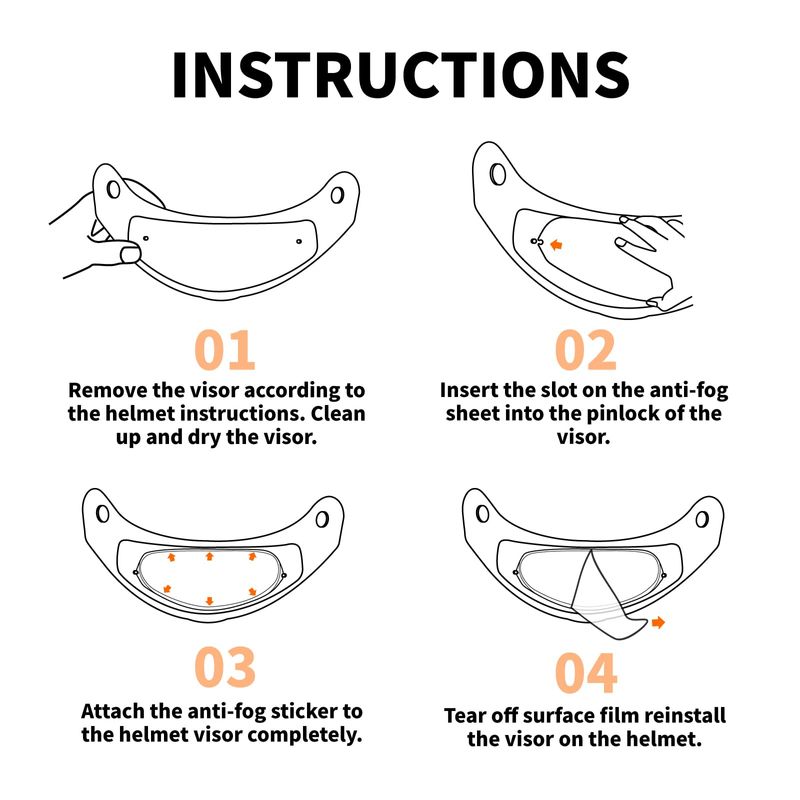 INSTRUCTIONS

01

Remove the visor according to the helmet instructions. Clean up and dry the visor.

02

Insert the slot on the anti-fog sheet into the pinlock of the visor.

03

Attach the anti-fog sticker to the helmet visor completely.

04

Tear off surface film reinstall the visor on the helmet.