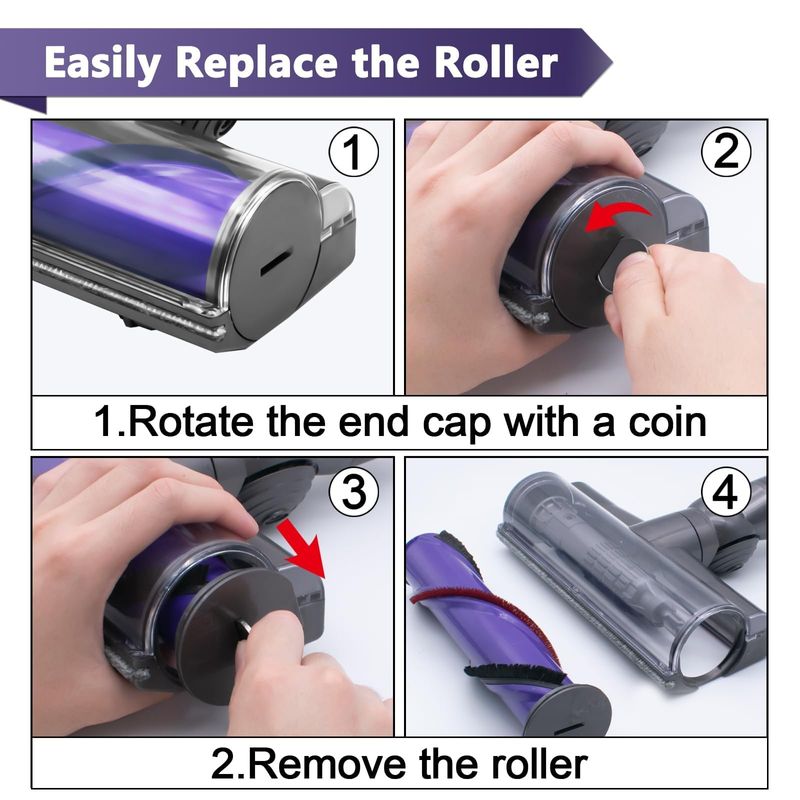 Easily Replace the Roller

1

2

1.Rotate the end cap with a coin

3

4

2.Remove the roller