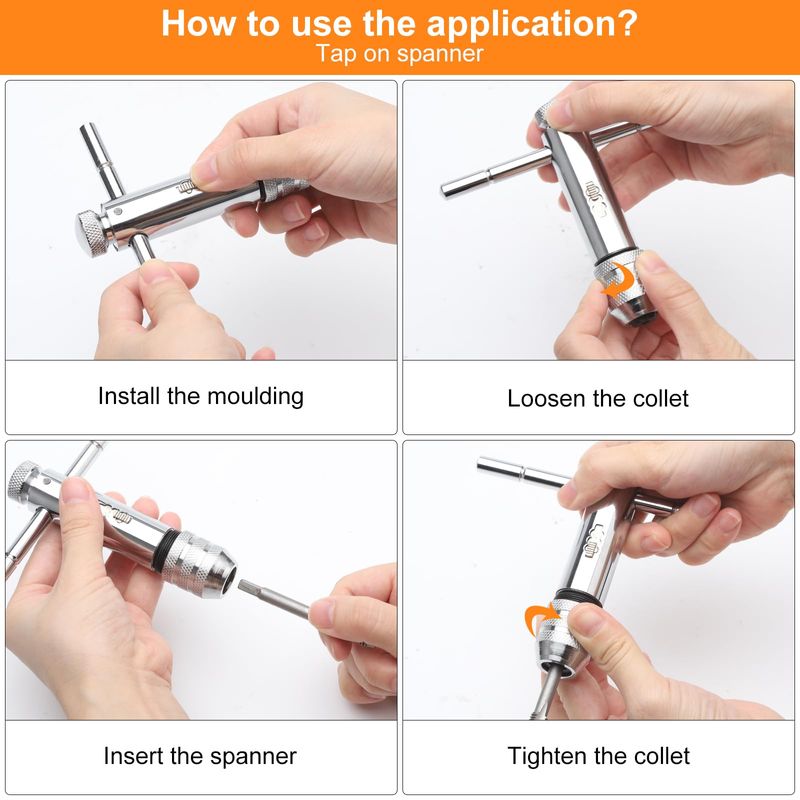 How to use the application?
Tap on spanner

Install the moulding

Loosen the collet

Insert the spanner

Tighten the collet