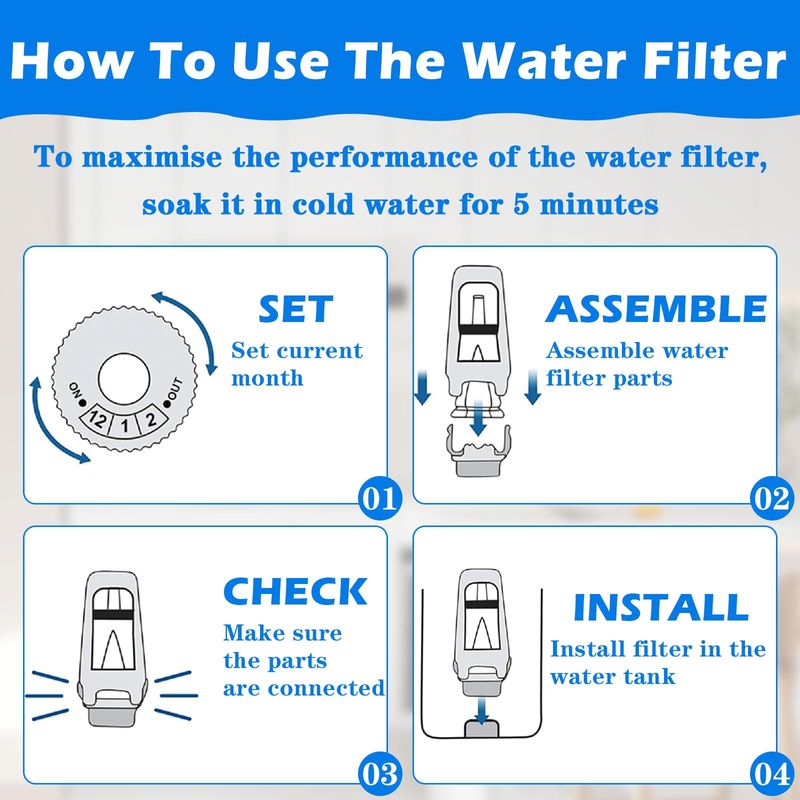 How To Use The Water Filter

To maximise the performance of the water filter, soak it in cold water for 5 minutes

ON 12 1 2 OUT

SET
Set current month

01

ASSEMBLE
Assemble water filter parts

02

CHECK
Make sure the parts are connected

03

INSTALL
Install filter in the water tank

04