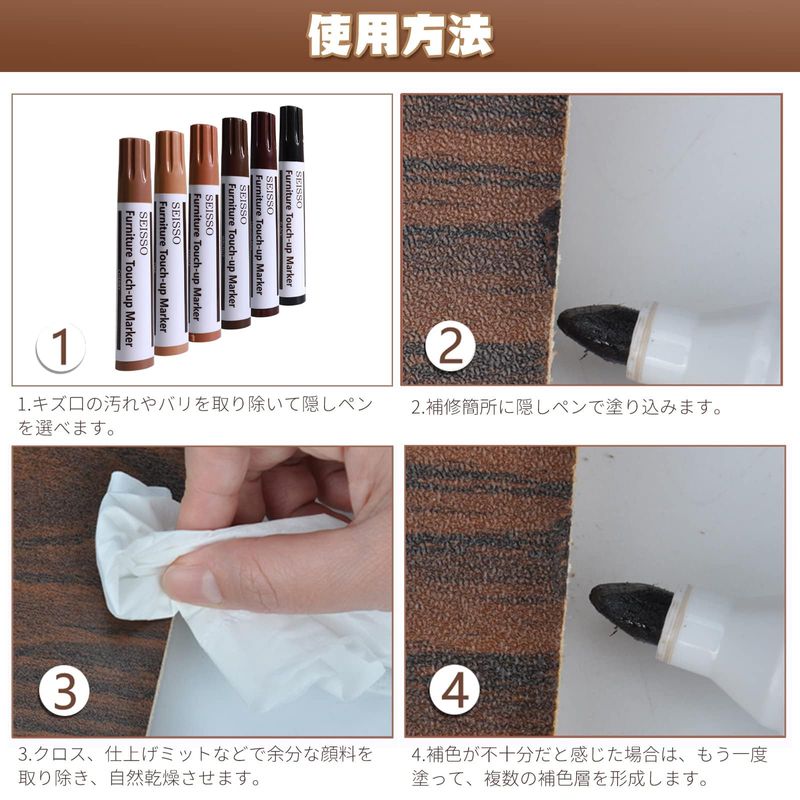 使用方法

SEISSO Furniture Touch-up Marker

SEISSO Furniture Touch-up Marker

SEISSO Furniture Touch-up Marker

SEISSO Furniture Touch-up Marker

SEISSO Furniture Touch-up Marker

SEISSO Furniture Touch-up Marker

1

1.キズ口の汚れやバリを取り除いて隠しペンを選べます。

2

2.補修箇所に隠しペンで塗り込みます。

3

3.クロス、仕上げミットなどで余分な顔料を取り除き、自然乾燥させます。

4

4.補色が不十分だと感じた場合は、もう一度塗って、複数の補色層を形成します。