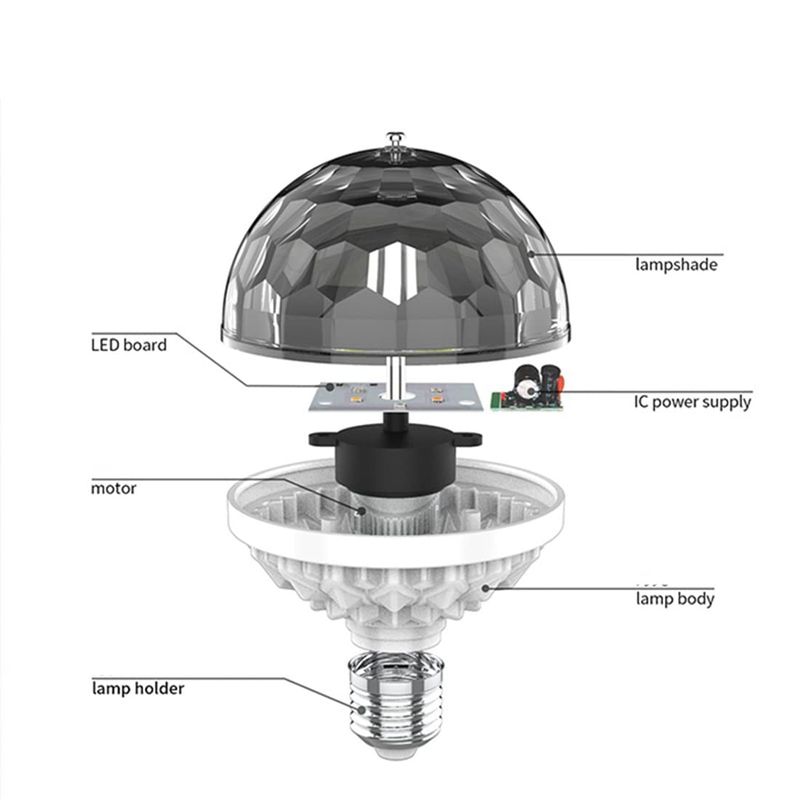 lampshade

LED board

IC power supply

motor

lamp body

lamp holder