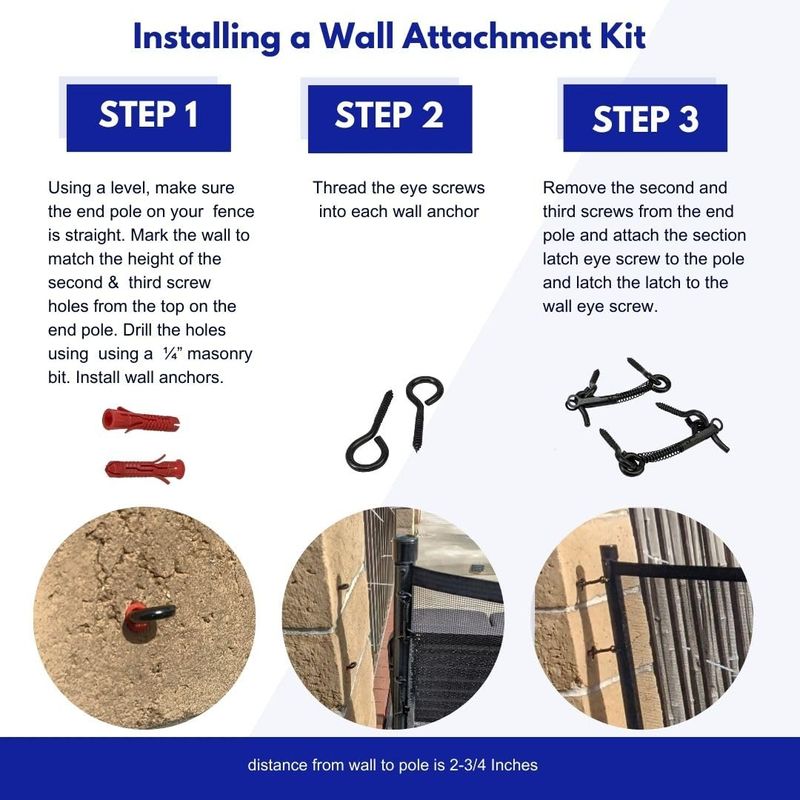 Installing a Wall Attachment Kit

STEP 1

Using a level, make sure the end pole on your fence is straight. Mark the wall to match the height of the second & third screw holes from the top on the end pole. Drill the holes using using a ¼" masonry bit. Install wall anchors.

STEP 2

Thread the eye screws into each wall anchor

STEP 3

Remove the second and third screws from the end pole and attach the section latch eye screw to the pole and latch the latch to the wall eye screw.

distance from wall to pole is 2-3/4 Inches