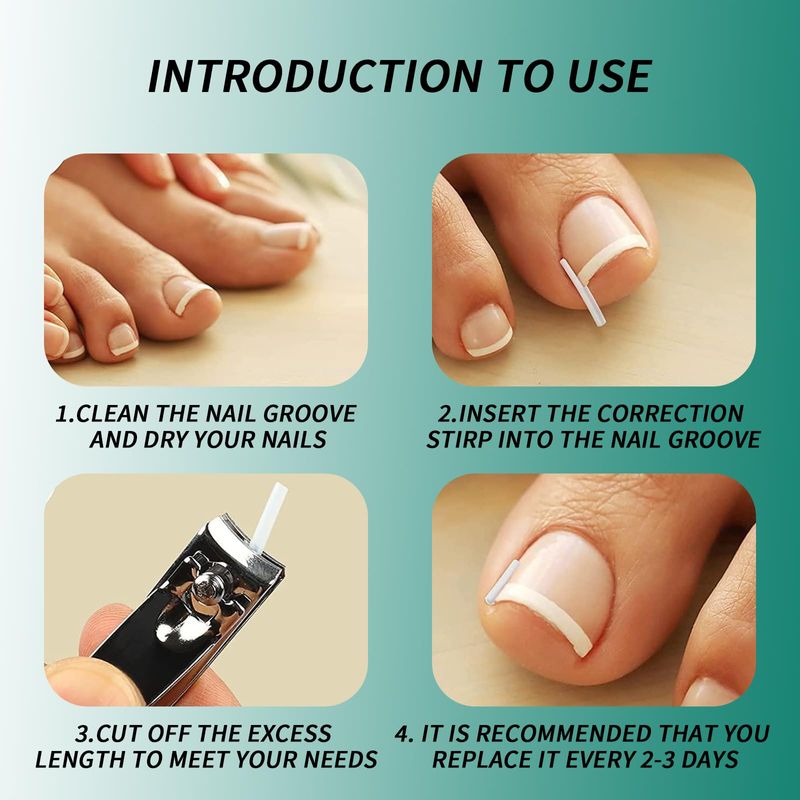 INTRODUCTION TO USE

1.CLEAN THE NAIL GROOVE AND DRY YOUR NAILS

2.INSERT THE CORRECTION STIRP INTO THE NAIL GROOVE

3.CUT OFF THE EXCESS LENGTH TO MEET YOUR NEEDS

4. IT IS RECOMMENDED THAT YOU REPLACE IT EVERY 2-3 DAYS