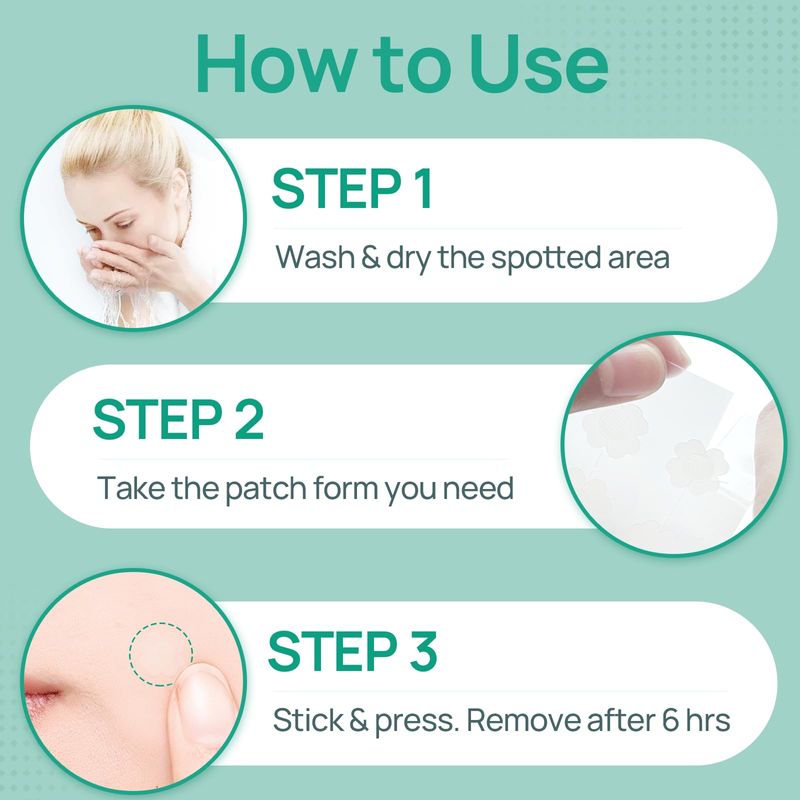 How to Use

STEP 1

Wash & dry the spotted area

STEP 2

Take the patch form you need

STEP 3

Stick & press. Remove after 6 hrs