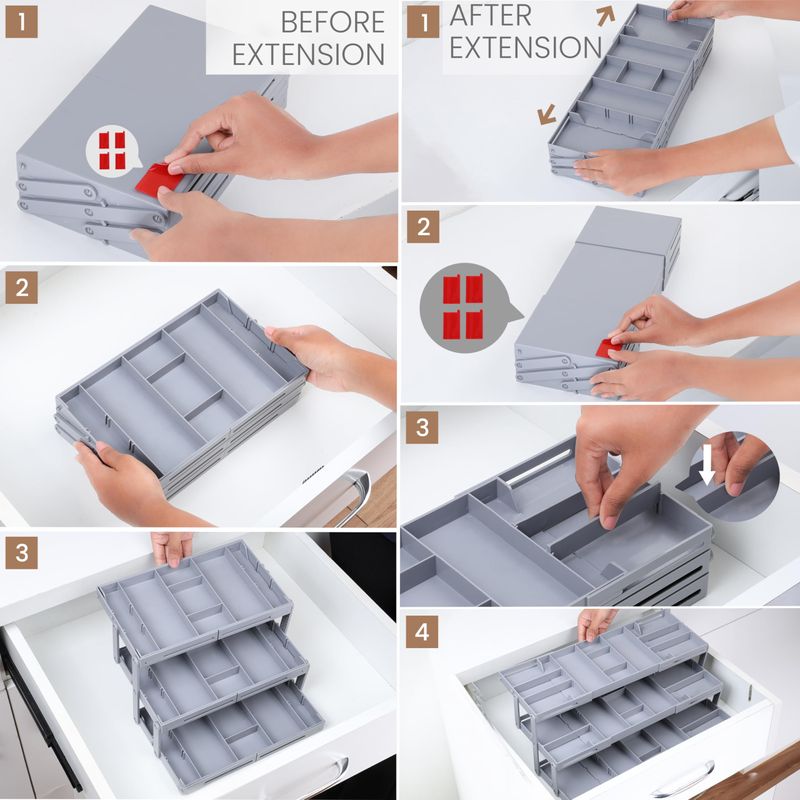 1

BEFORE EXTENSION

2

3

1

AFTER EXTENSION

2

3

4