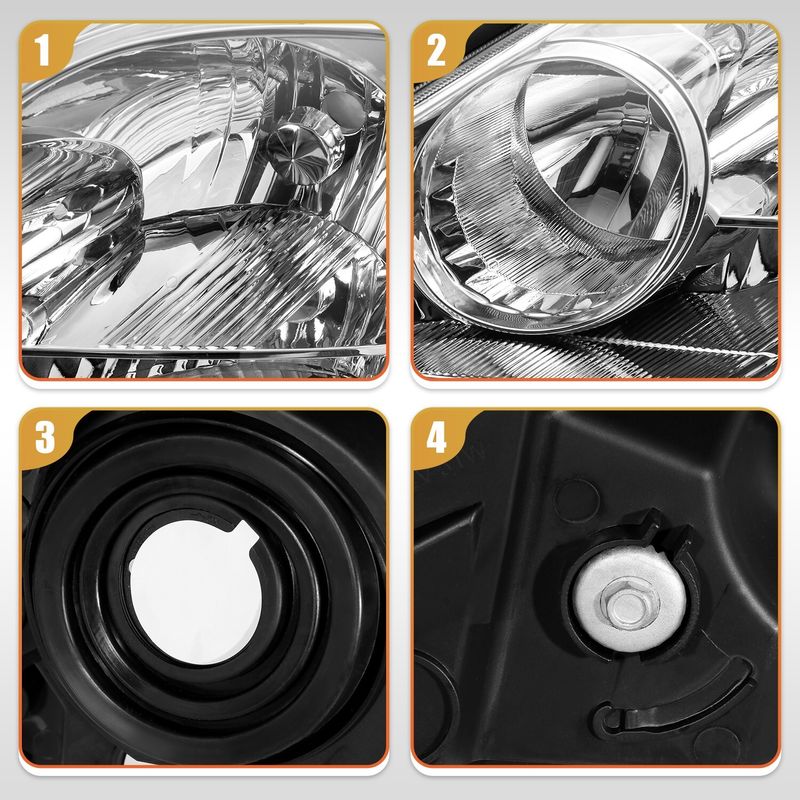 1
2
3
4