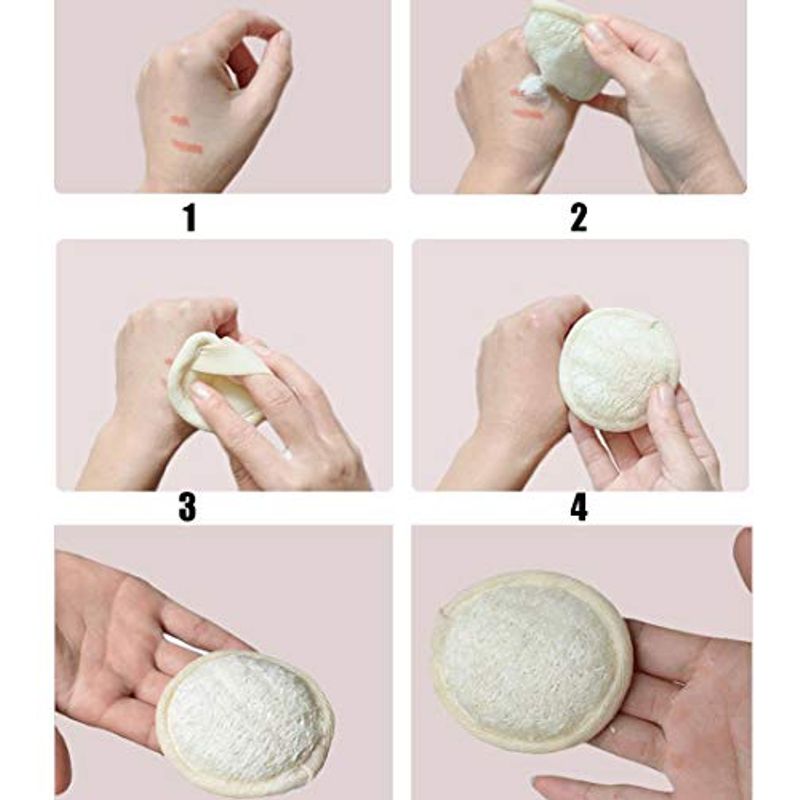 1

2

3

4