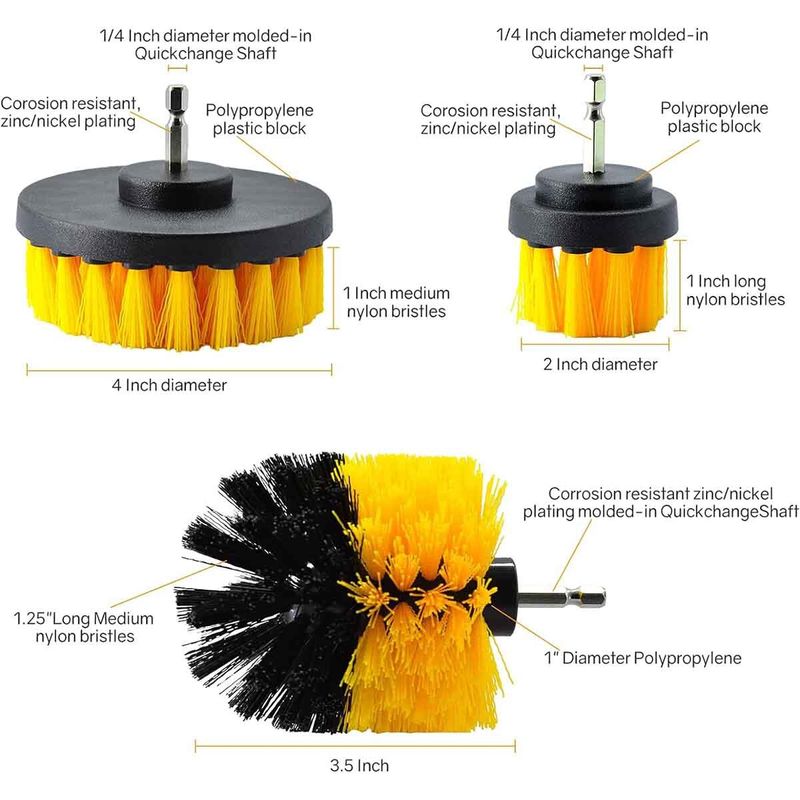 1/4 Inch diameter molded-in Quickchange Shaft

Corosion resistant, zinc/nickel plating

Polypropylene plastic block

1 Inch medium nylon bristles

4 Inch diameter

1/4 Inch diameter molded-in Quickchange Shaft

Corosion resistant, zinc/nickel plating

Polypropylene plastic block

1 Inch long nylon bristles

2 Inch diameter

Corrosion resistant zinc/nickel plating molded-in QuickchangeShaft

1.25"Long Medium nylon bristles

1" Diameter Polypropylene

3.5 Inch