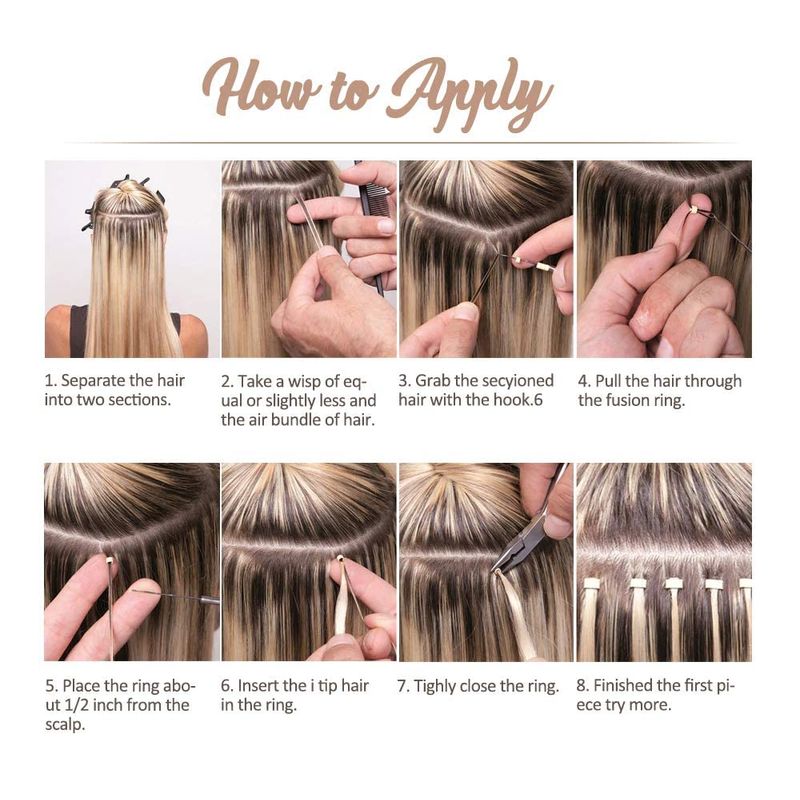 How to Apply

1. Separate the hair into two sections.

2. Take a wisp of equal or slightly less and the air bundle of hair.

3. Grab the secyioned hair with the hook.6

4. Pull the hair through the fusion ring.

5. Place the ring about 1/2 inch from the scalp.

6. Insert the i tip hair in the ring.

7. Tighly close the ring.

8. Finished the first piece try more.