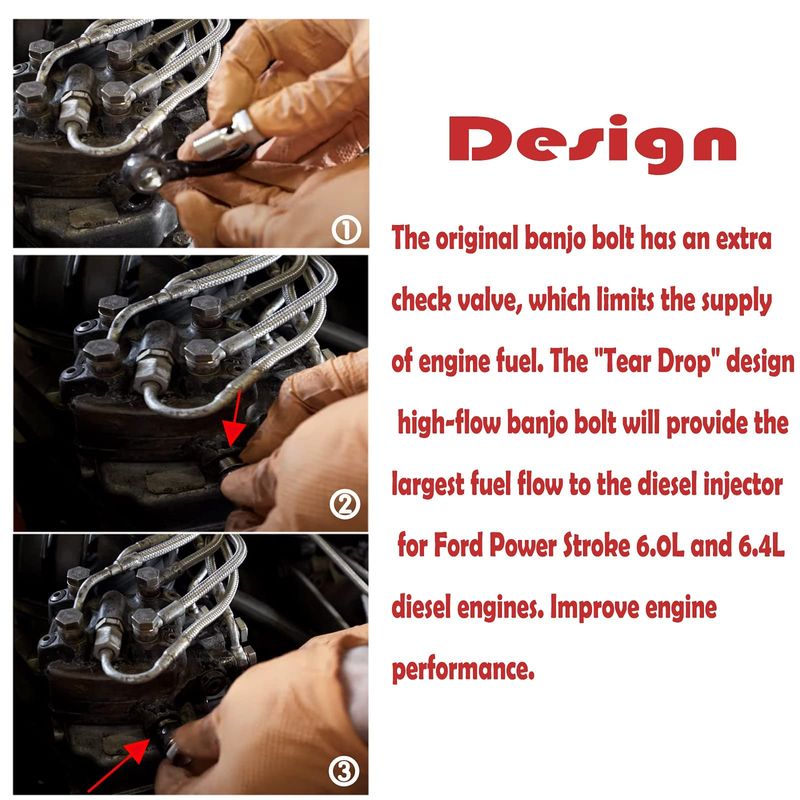 ①

②

③

Design

The original banjo bolt has an extra check valve, which limits the supply of engine fuel. The "Tear Drop" design high-flow banjo bolt will provide the largest fuel flow to the diesel injector for Ford Power Stroke 6.0L and 6.4L diesel engines. Improve engine performance.