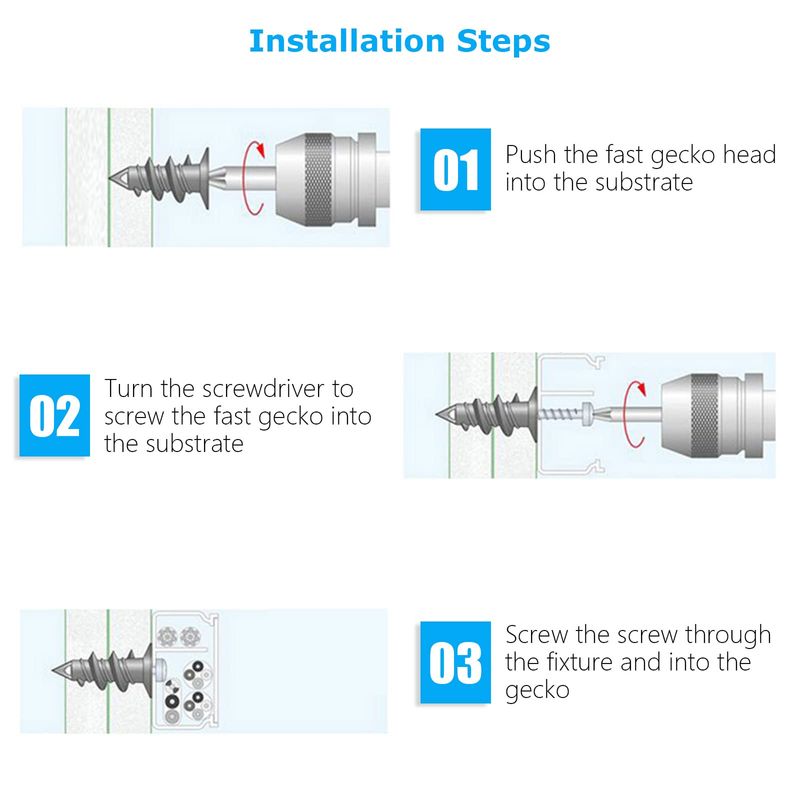 Installation Steps

01 Push the fast gecko head into the substrate

02 Turn the screwdriver to screw the fast gecko into the substrate

03 Screw the screw through the fixture and into the gecko