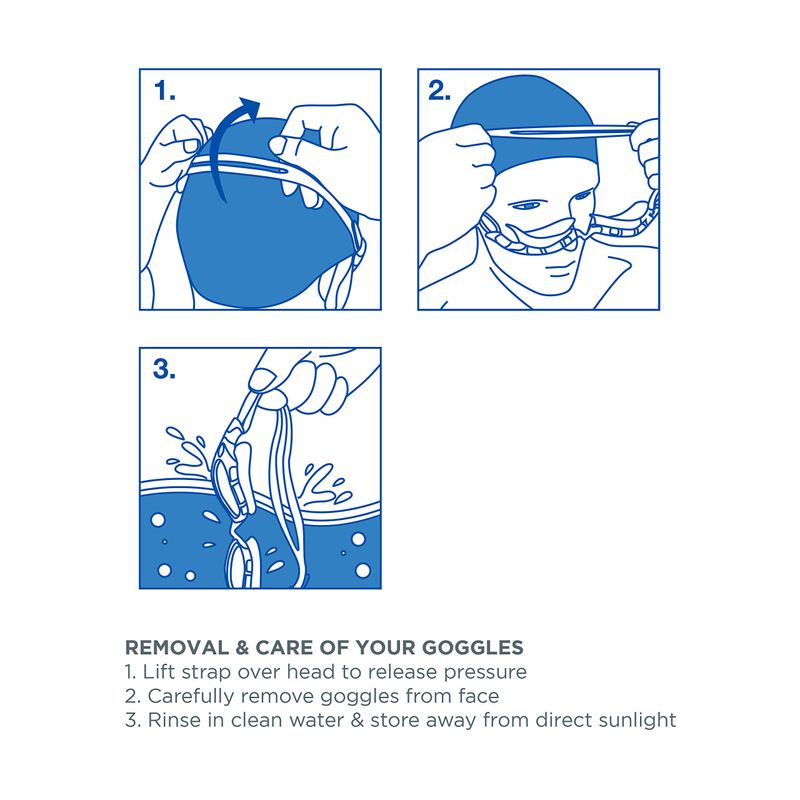 1.

2.

3.

REMOVAL & CARE OF YOUR GOGGLES
1. Lift strap over head to release pressure
2. Carefully remove goggles from face
3. Rinse in clean water & store away from direct sunlight